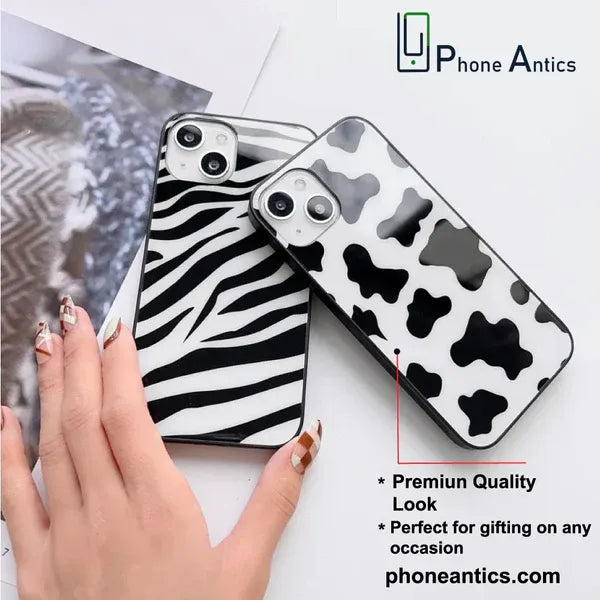 Phone Antics

* Premiun Quality Look

* Perfect for gifting on any occasion

phoneantics.com