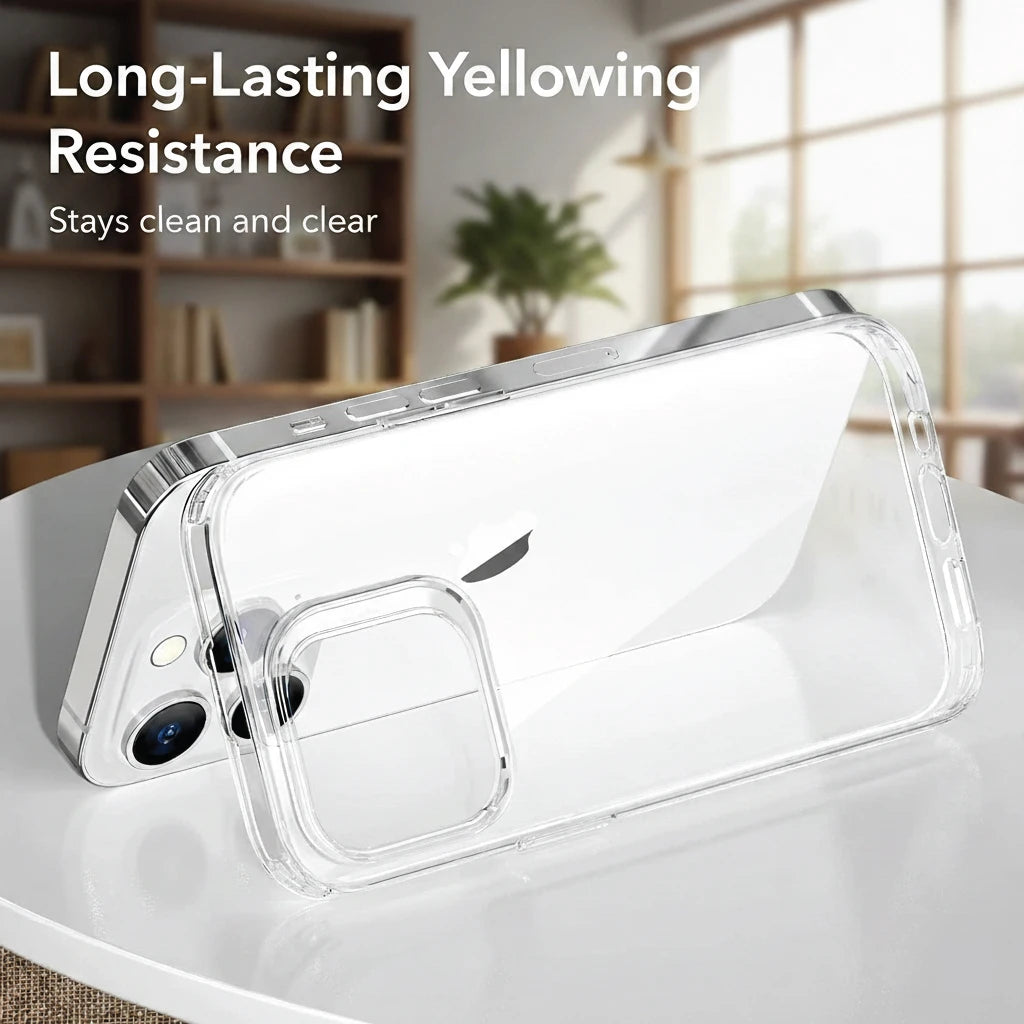 Long-Lasting Yellowing Resistance

Stays clean and clear