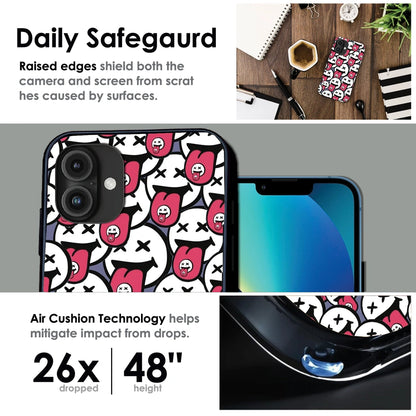 Daily Safegaurd

Raised edges shield both the camera and screen from scrat hes caused by surfaces.

Air Cushion Technology helps mitigate impact from drops.

26x
dropped

48"
height