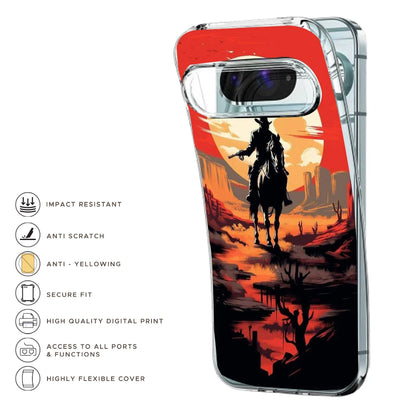 IMPACT RESISTANT

ANTI SCRATCH

ANTI - YELLOWING

SECURE FIT

HIGH QUALITY DIGITAL PRINT

ACCESS TO ALL PORTS & FUNCTIONS

HIGHLY FLEXIBLE COVER