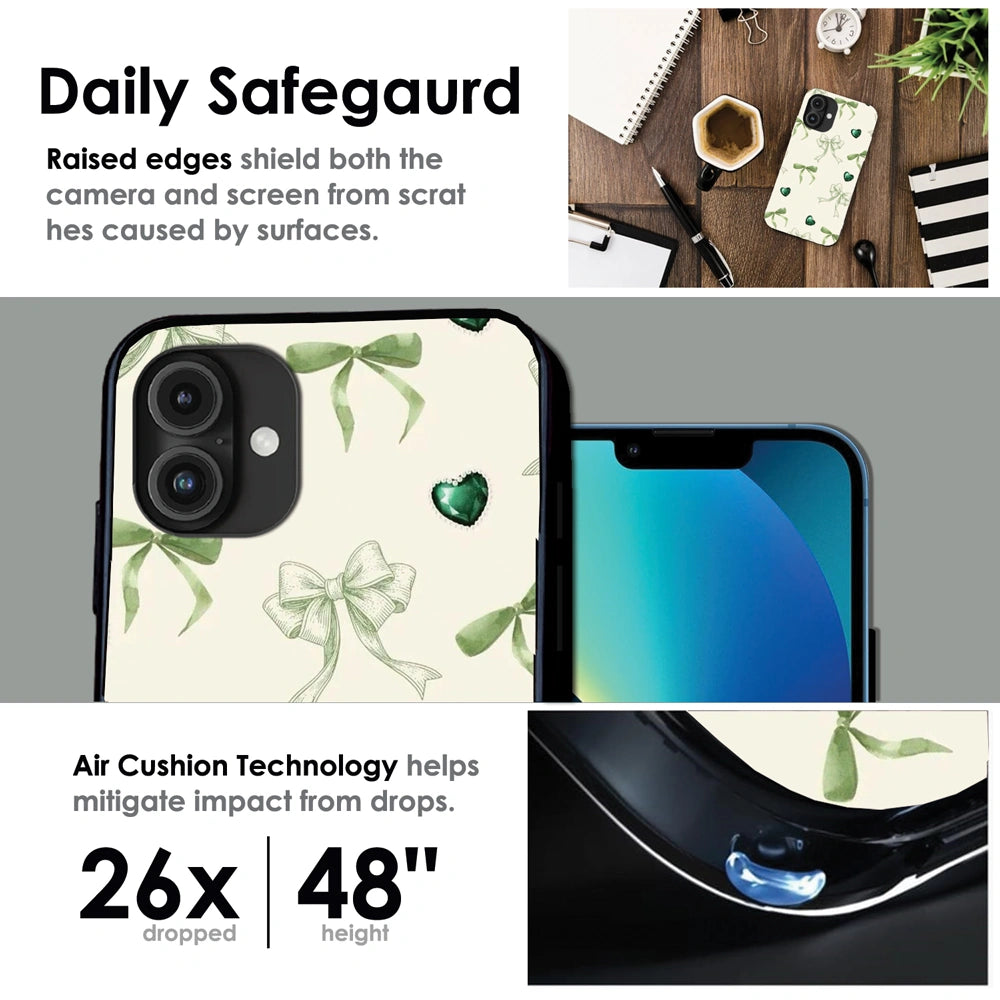 Daily Safegaurd

Raised edges shield both the camera and screen from scrat hes caused by surfaces.

Air Cushion Technology helps mitigate impact from drops.

26x
dropped

48"
height