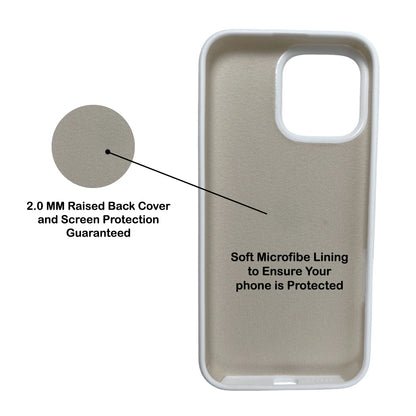 2.0 MM Raised Back Cover and Screen Protection Guaranteed

Soft Microfibe Lining to Ensure Your phone is Protected