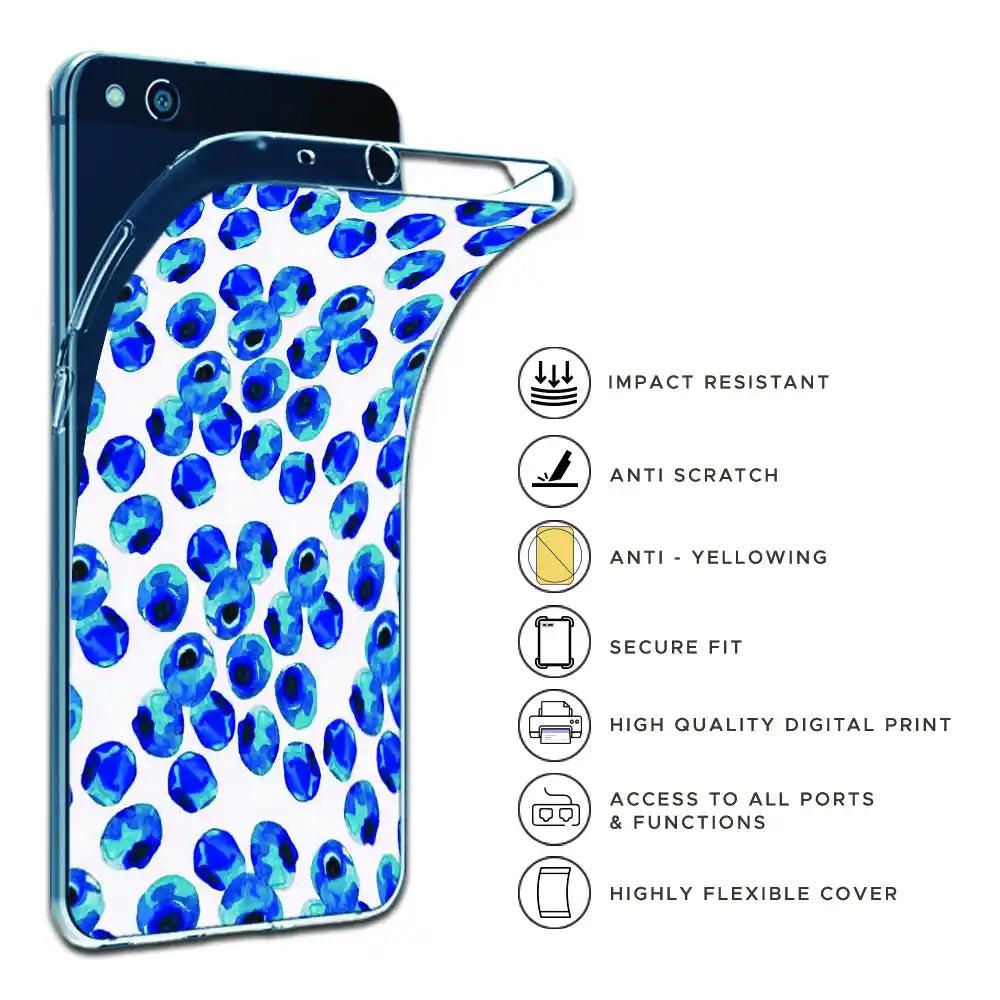 IMPACT RESISTANT

ANTI SCRATCH

ANTI - YELLOWING

SECURE FIT

HIGH QUALITY DIGITAL PRINT

ACCESS TO ALL PORTS & FUNCTIONS

HIGHLY FLEXIBLE COVER