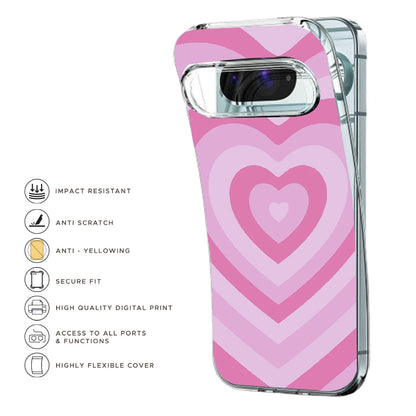 IMPACT RESISTANT

ANTI SCRATCH

ANTI - YELLOWING

SECURE FIT

HIGH QUALITY DIGITAL PRINT

ACCESS TO ALL PORTS & FUNCTIONS

HIGHLY FLEXIBLE COVER