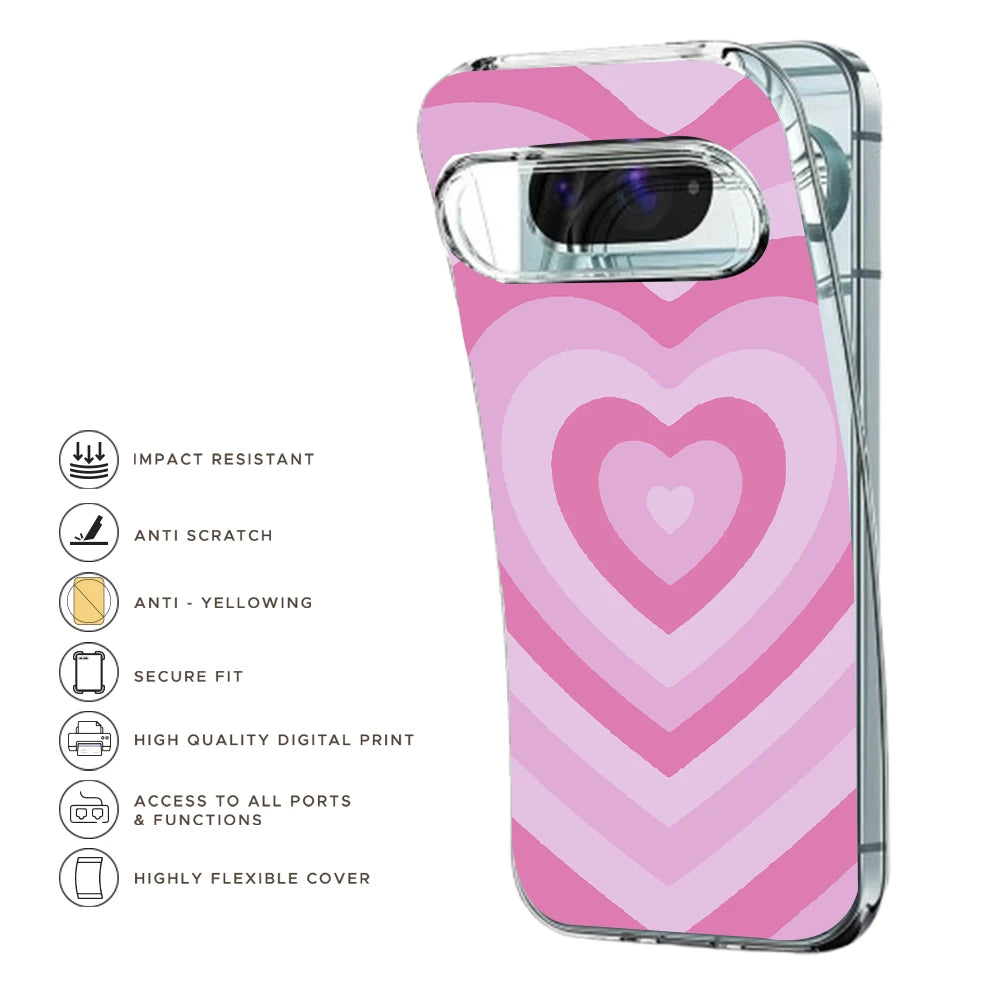 IMPACT RESISTANT

ANTI SCRATCH

ANTI - YELLOWING

SECURE FIT

HIGH QUALITY DIGITAL PRINT

ACCESS TO ALL PORTS & FUNCTIONS

HIGHLY FLEXIBLE COVER