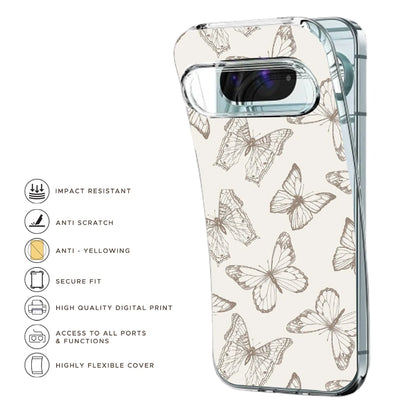 IMPACT RESISTANT

ANTI SCRATCH

ANTI - YELLOWING

SECURE FIT

HIGH QUALITY DIGITAL PRINT

ACCESS TO ALL PORTS & FUNCTIONS

HIGHLY FLEXIBLE COVER