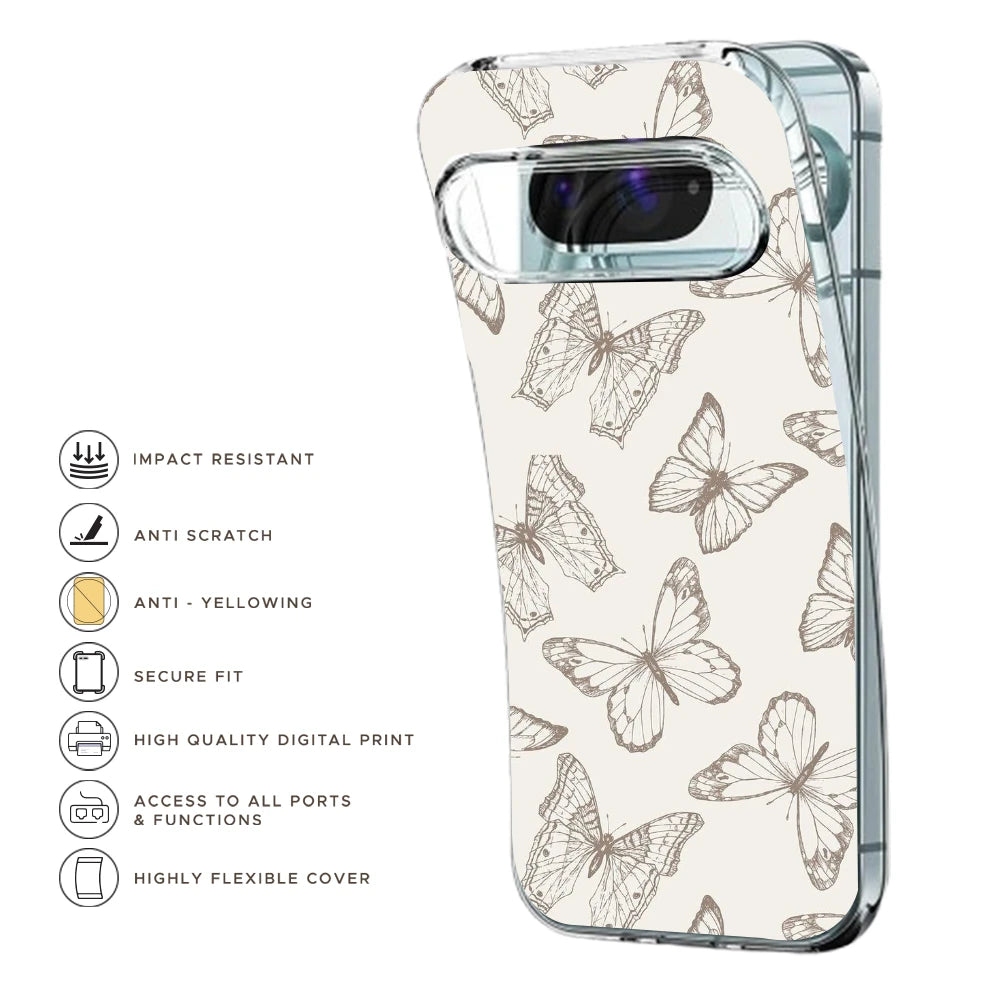 IMPACT RESISTANT

ANTI SCRATCH

ANTI - YELLOWING

SECURE FIT

HIGH QUALITY DIGITAL PRINT

ACCESS TO ALL PORTS & FUNCTIONS

HIGHLY FLEXIBLE COVER