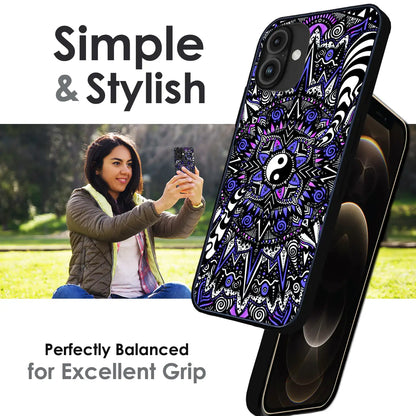 Simple
& Stylish

Perfectly Balanced
for Excellent Grip