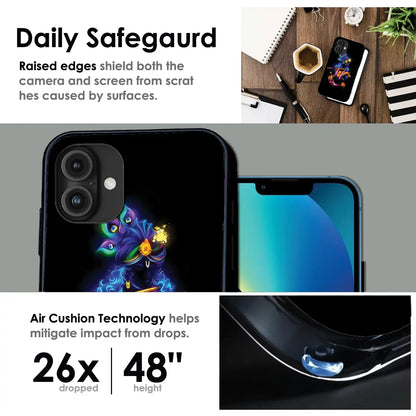 Daily Safegaurd

Raised edges shield both the camera and screen from scrat hes caused by surfaces.

Air Cushion Technology helps mitigate impact from drops.

26x dropped

48" height