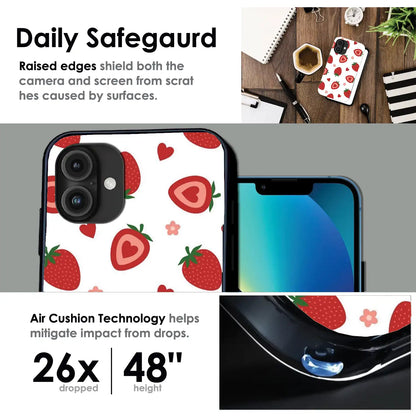 Daily Safegaurd

Raised edges shield both the camera and screen from scrat hes caused by surfaces.

Air Cushion Technology helps mitigate impact from drops.

26x
dropped

48"
height