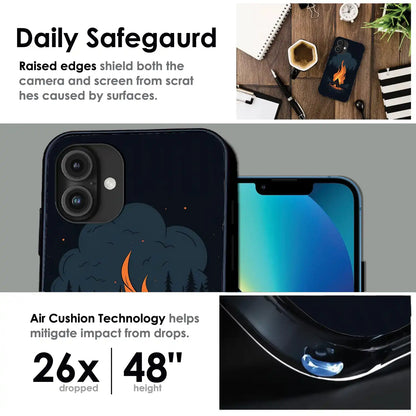 Daily Safegaurd

Raised edges shield both the camera and screen from scrat hes caused by surfaces.

Air Cushion Technology helps mitigate impact from drops.

26x
dropped

48"
height