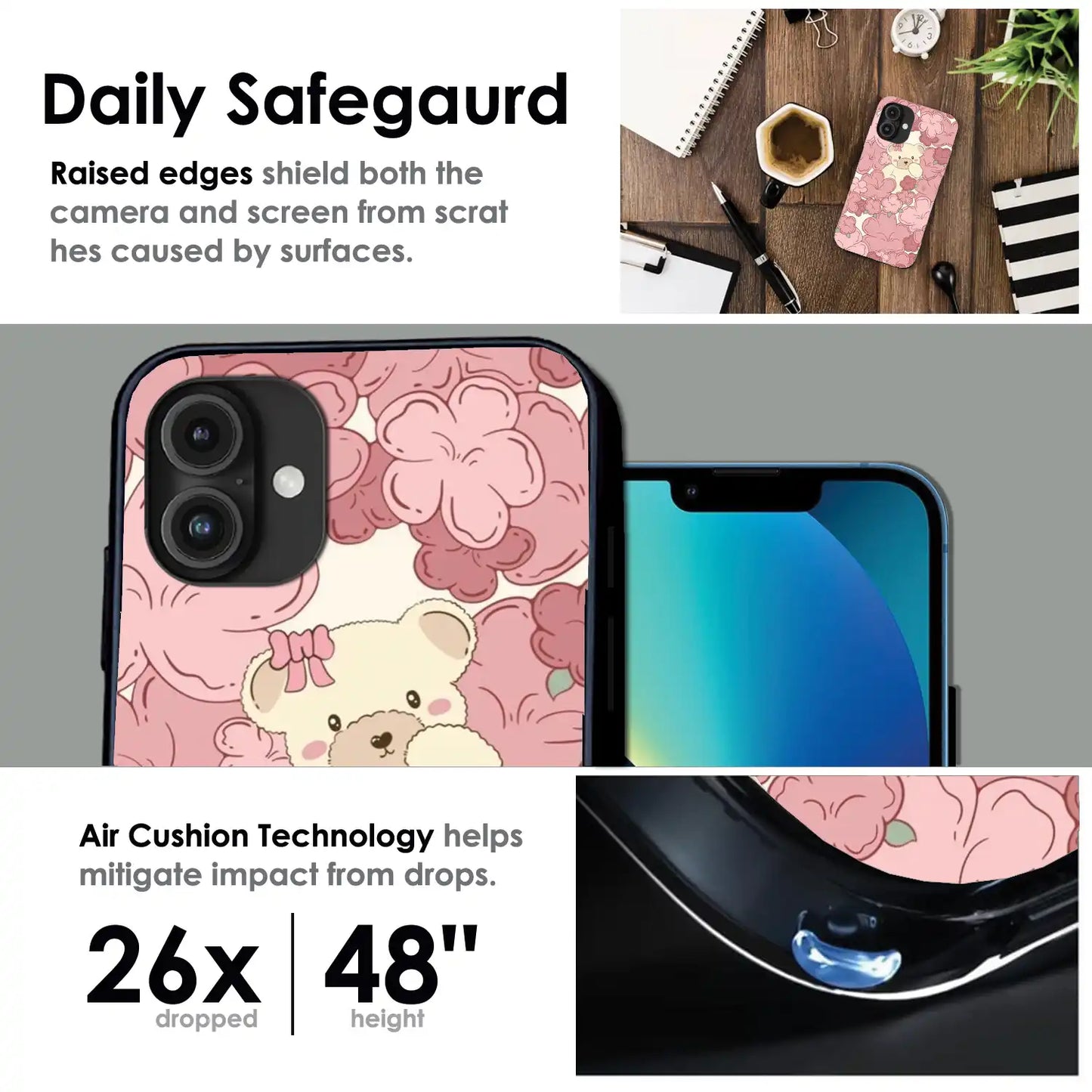 Daily Safegaurd

Raised edges shield both the camera and screen from scrat hes caused by surfaces.

Air Cushion Technology helps mitigate impact from drops.

26x
dropped

48''
height