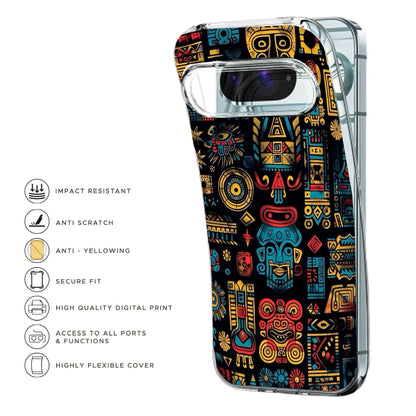 IMPACT RESISTANT

ANTI SCRATCH

ANTI - YELLOWING

SECURE FIT

HIGH QUALITY DIGITAL PRINT

ACCESS TO ALL PORTS & FUNCTIONS

HIGHLY FLEXIBLE COVER