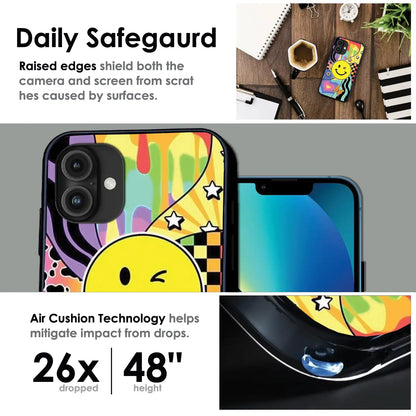 Daily Safegaurd

Raised edges shield both the camera and screen from scrat hes caused by surfaces.

Air Cushion Technology helps mitigate impact from drops.

26x
dropped

48"
height