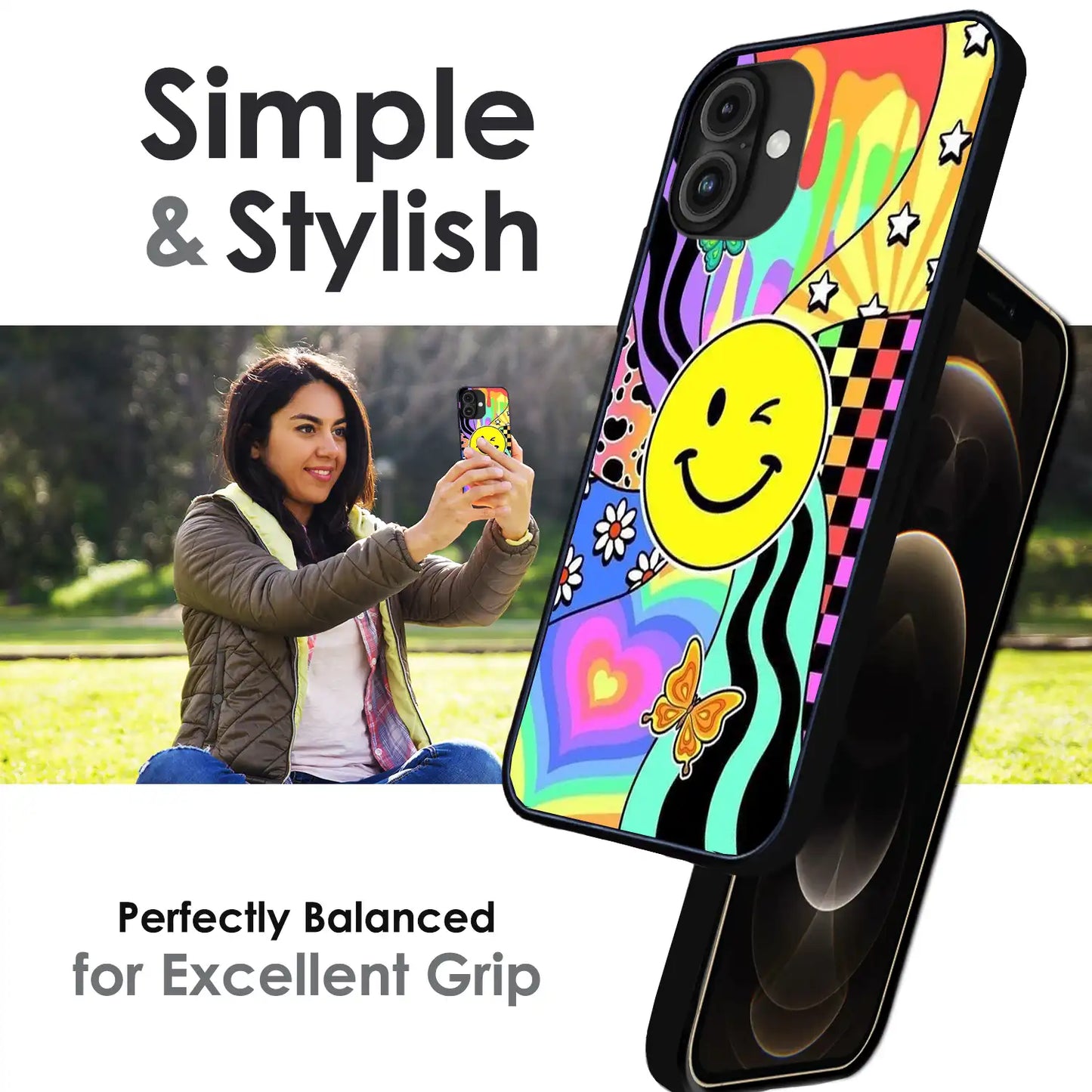 Simple
& Stylish

Perfectly Balanced
for Excellent Grip