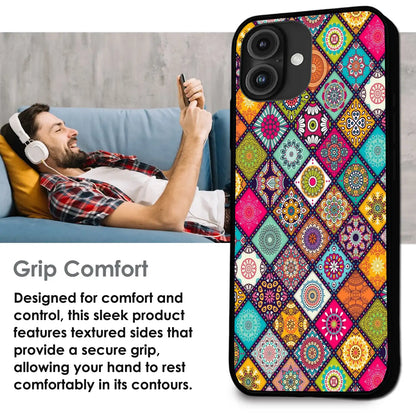 Grip Comfort

Designed for comfort and control, this sleek product features textured sides that provide a secure grip, allowing your hand to rest comfortably in its contours.