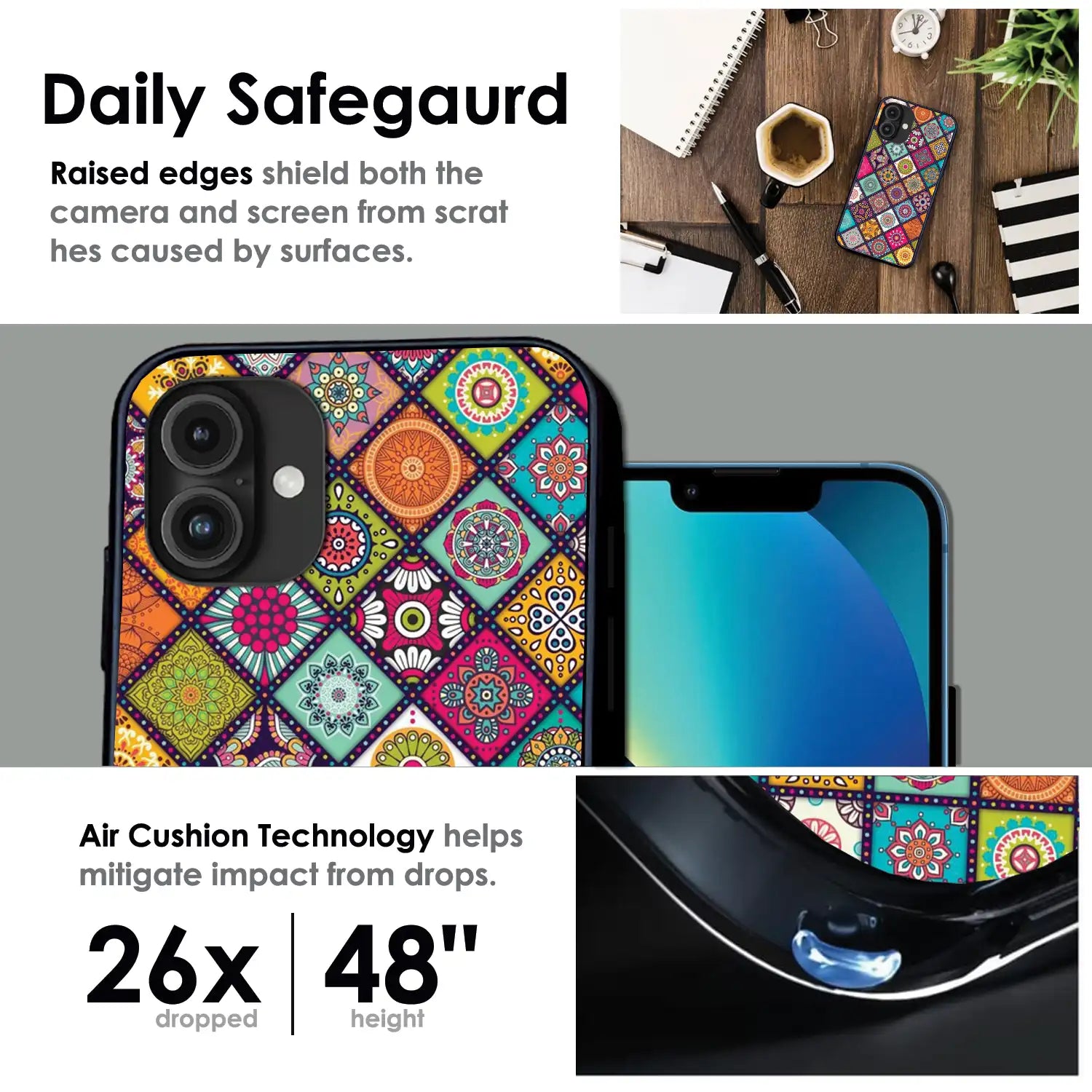 Daily Safegaurd

Raised edges shield both the camera and screen from scrat hes caused by surfaces.

Air Cushion Technology helps mitigate impact from drops.

26x
dropped

48"
height