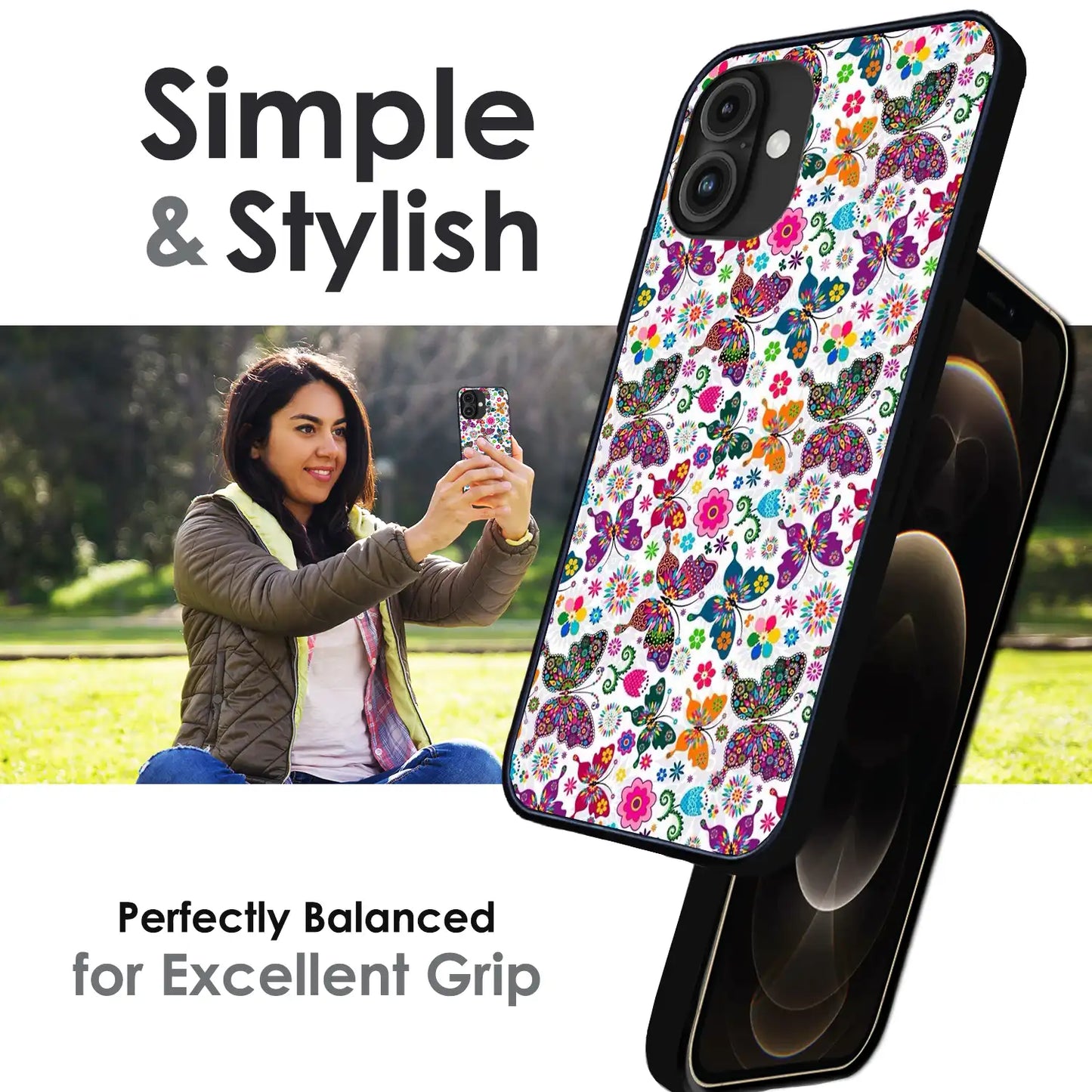 Simple
& Stylish

Perfectly Balanced
for Excellent Grip