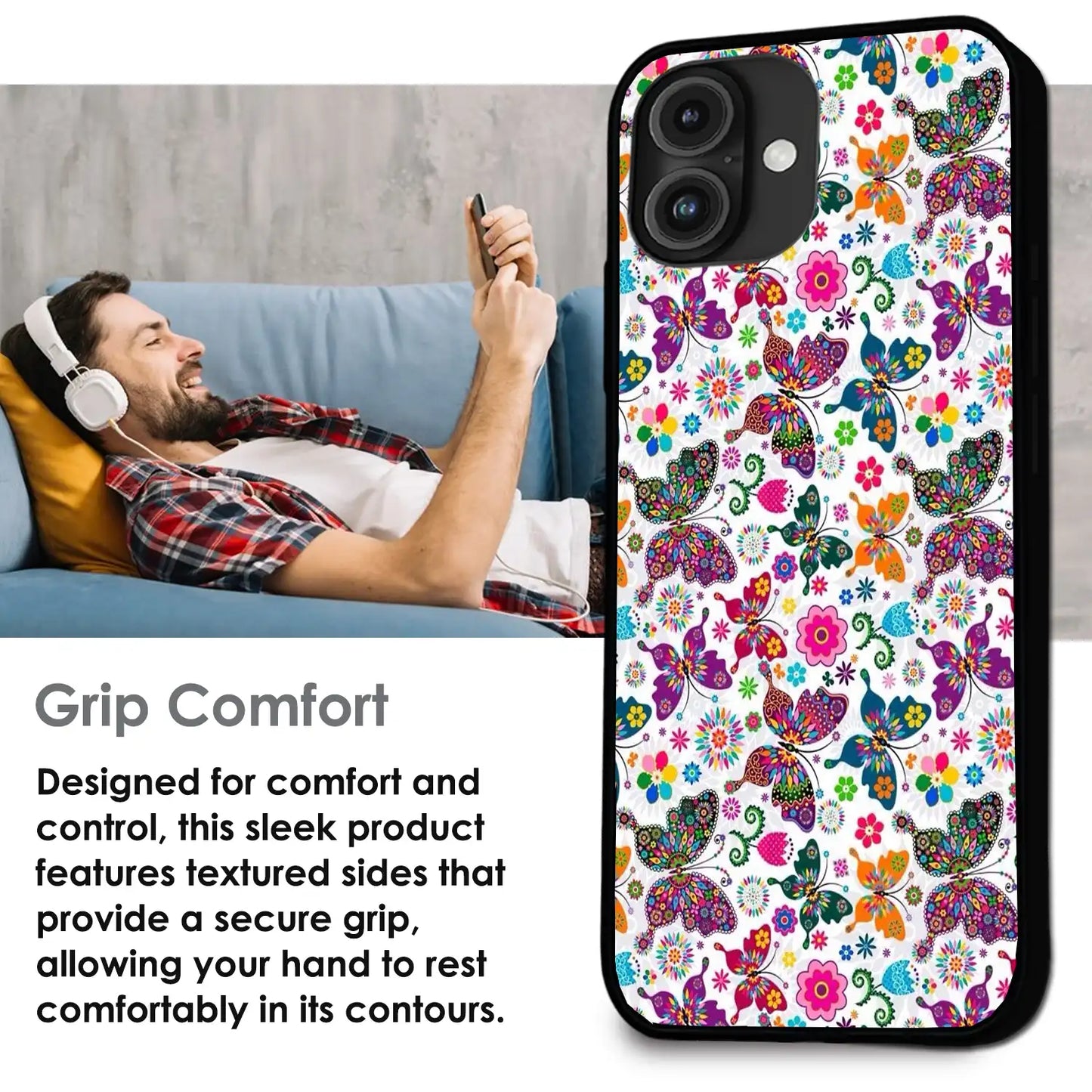 Grip Comfort

Designed for comfort and control, this sleek product features textured sides that provide a secure grip, allowing your hand to rest comfortably in its contours.