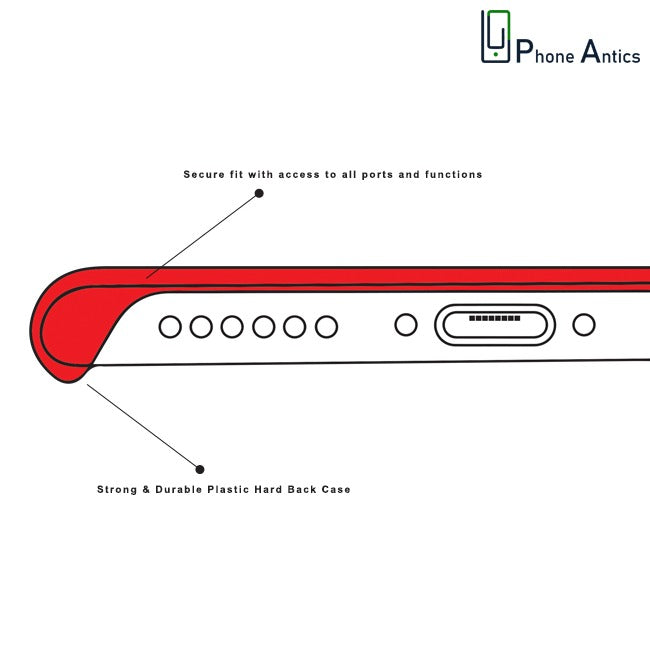 Phone Antics

Secure fit with access to all ports and functions

Strong & Durable Plastic Hard Back Case