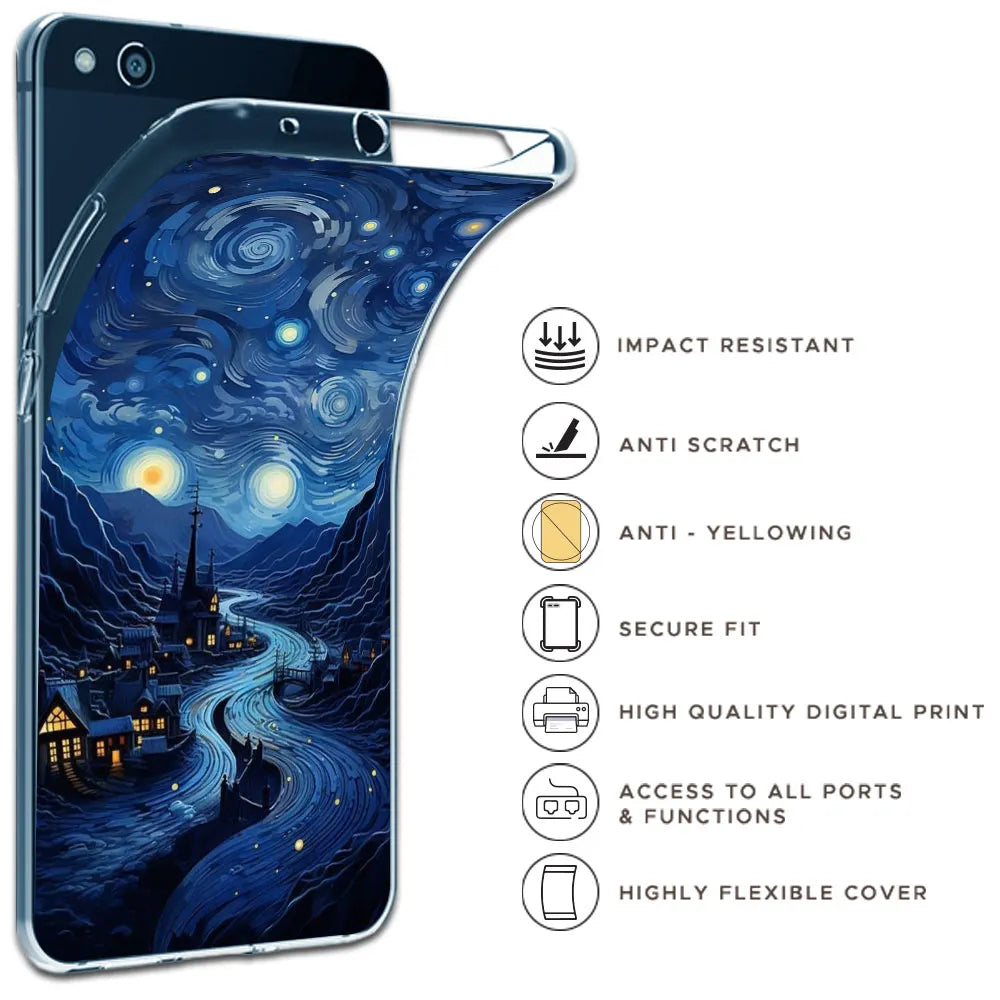 IMPACT RESISTANT

ANTI SCRATCH

ANTI - YELLOWING

SECURE FIT

HIGH QUALITY DIGITAL PRINT

ACCESS TO ALL PORTS & FUNCTIONS

HIGHLY FLEXIBLE COVER