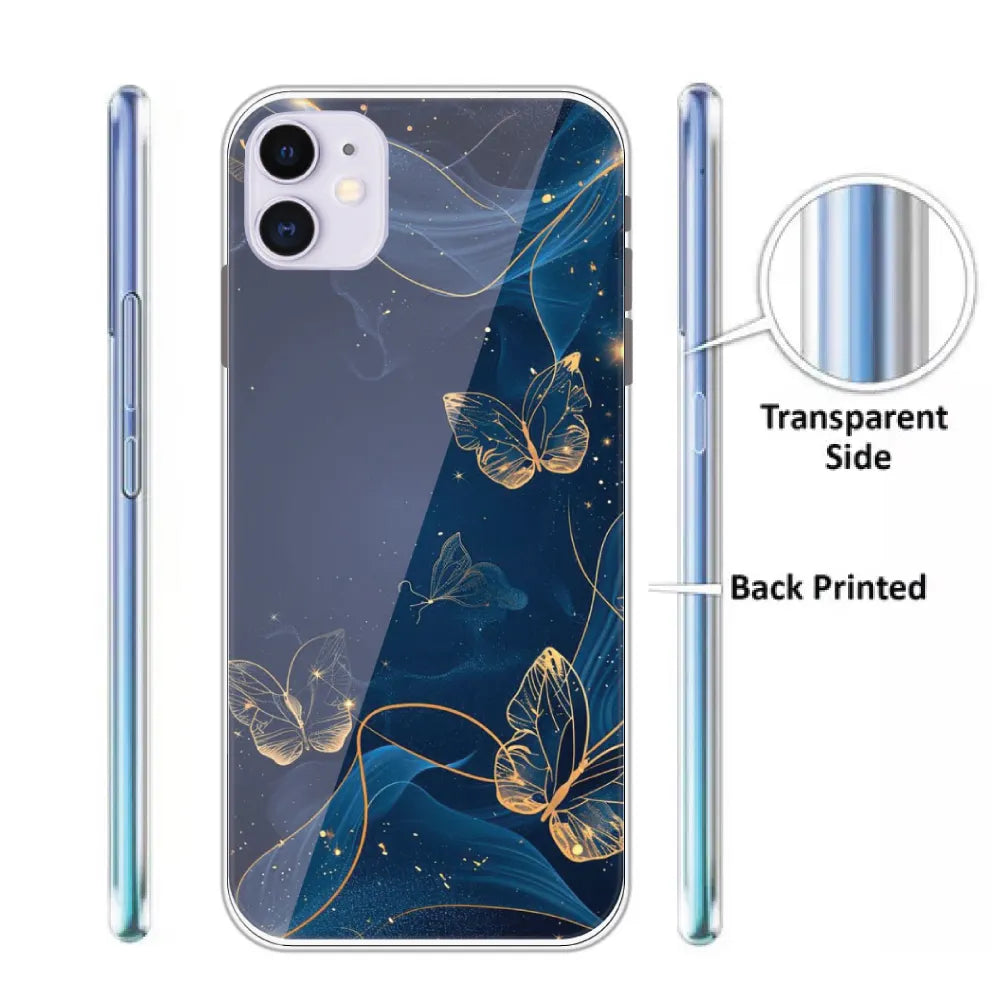 Transparent Side

Back Printed