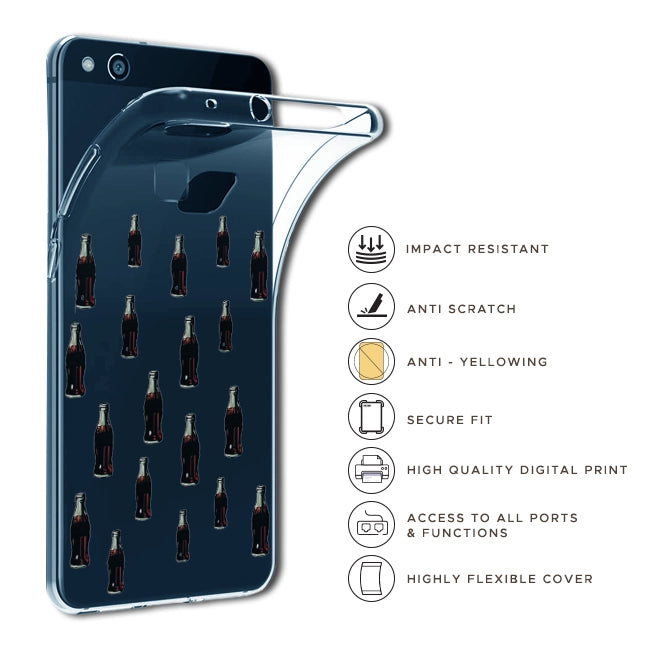 IMPACT RESISTANT

ANTI SCRATCH

ANTI - YELLOWING

SECURE FIT

HIGH QUALITY DIGITAL PRINT

ACCESS TO ALL PORTS & FUNCTIONS

HIGHLY FLEXIBLE COVER