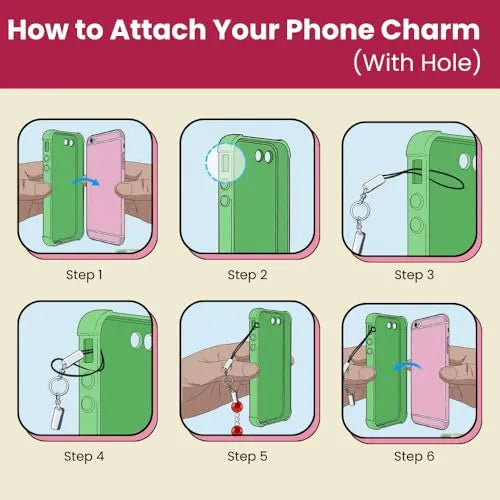 How to Attach Your Phone Charm
(With Hole)

Step 1

Step 2

Step 3

Step 4

Step 5

Step 6