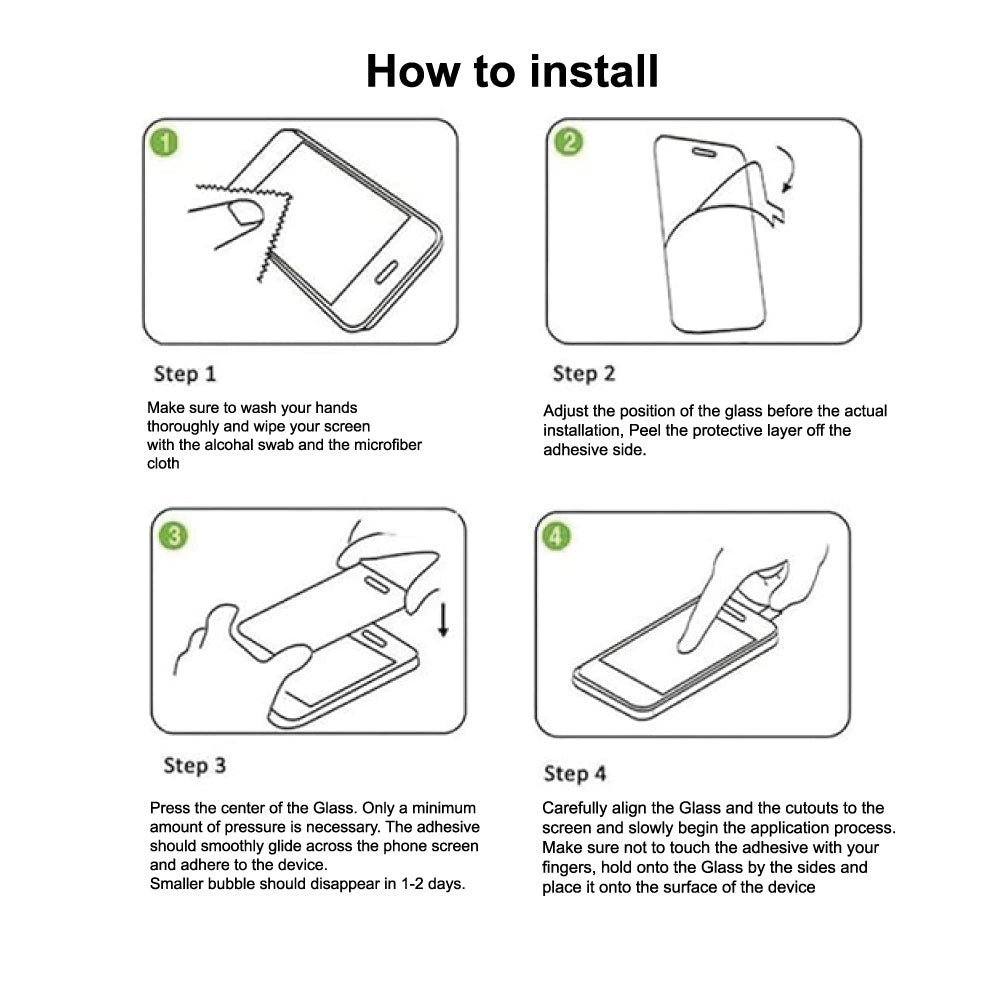 How to install

1

Step 1

Make sure to wash your hands thoroughly and wipe your screen with the alcohal swab and the microfiber cloth

2

Step 2

Adjust the position of the glass before the actual installation, Peel the protective layer off the adhesive side.

3

Step 3

Press the center of the Glass. Only a minimum amount of pressure is necessary. The adhesive should smoothly glide across the phone screen and adhere to the device.
Smaller bubble should disappear in 1-2 days.

4

Step 4

Carefully align the Glass and the cutouts to the screen and slowly begin the application process. Make sure not to touch the adhesive with your fingers, hold onto the Glass by the sides and place it onto the surface of the device