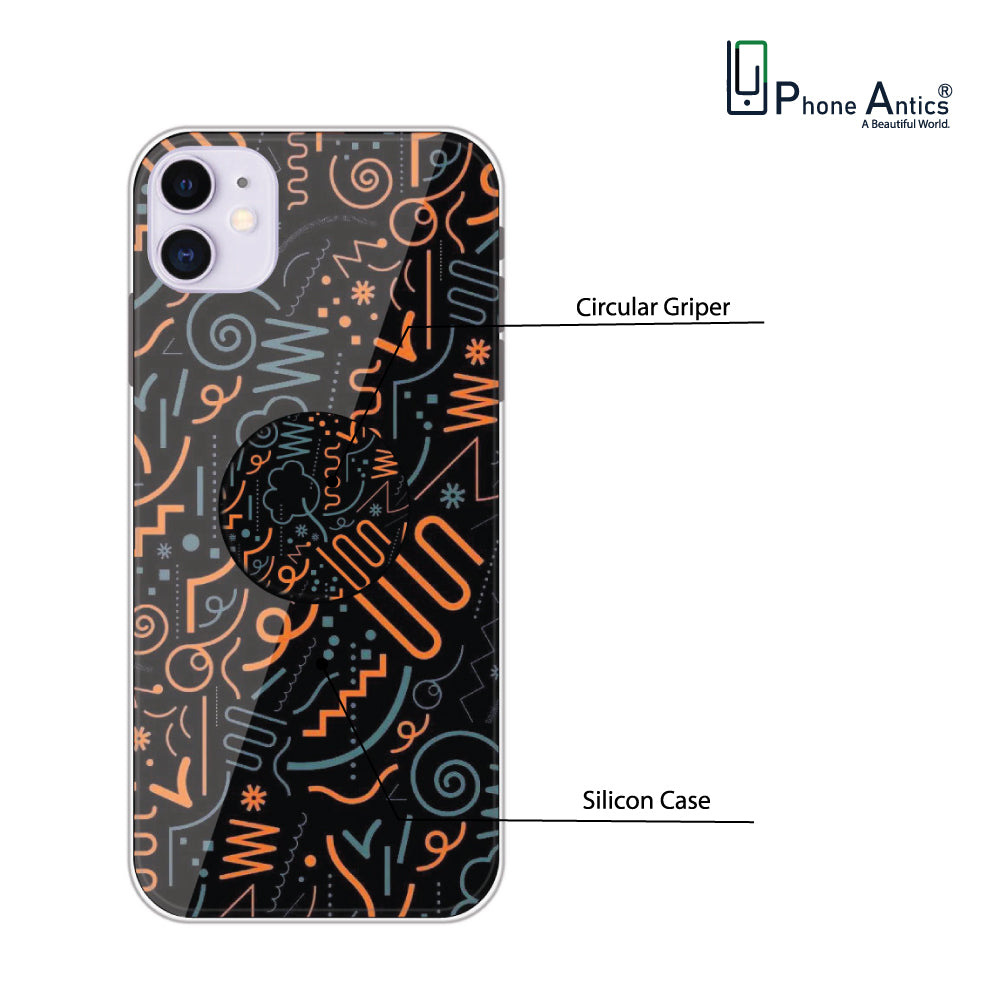 Phone Antics®
A Beautiful World.

Circular Griper

Silicon Case