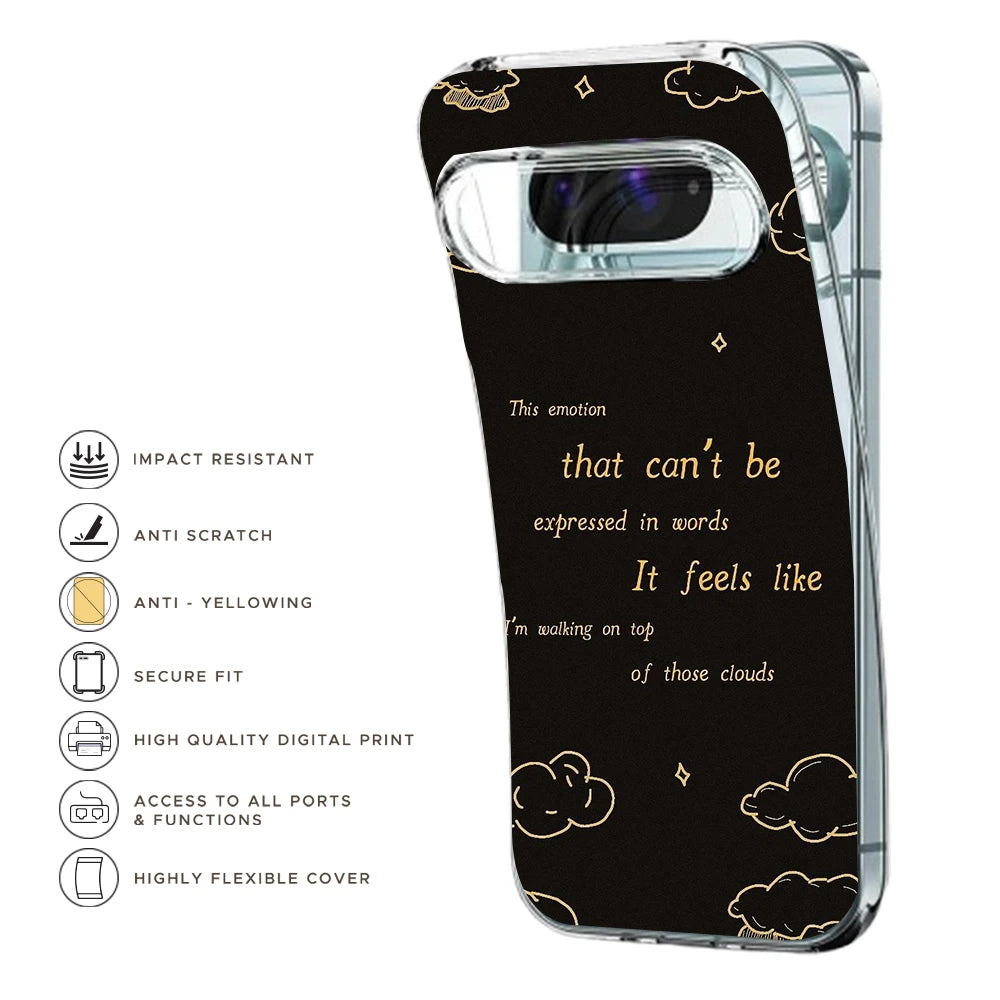 IMPACT RESISTANT

ANTI SCRATCH

ANTI - YELLOWING

SECURE FIT

HIGH QUALITY DIGITAL PRINT

ACCESS TO ALL PORTS & FUNCTIONS

HIGHLY FLEXIBLE COVER

This emotion that can't be expressed in words It feels like I'm walking on top of those clouds