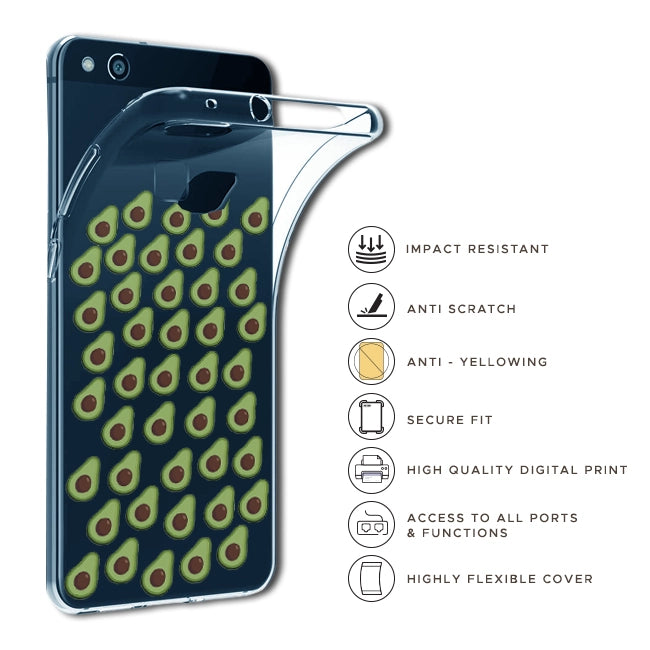 IMPACT RESISTANT

ANTI SCRATCH

ANTI - YELLOWING

SECURE FIT

HIGH QUALITY DIGITAL PRINT

ACCESS TO ALL PORTS & FUNCTIONS

HIGHLY FLEXIBLE COVER