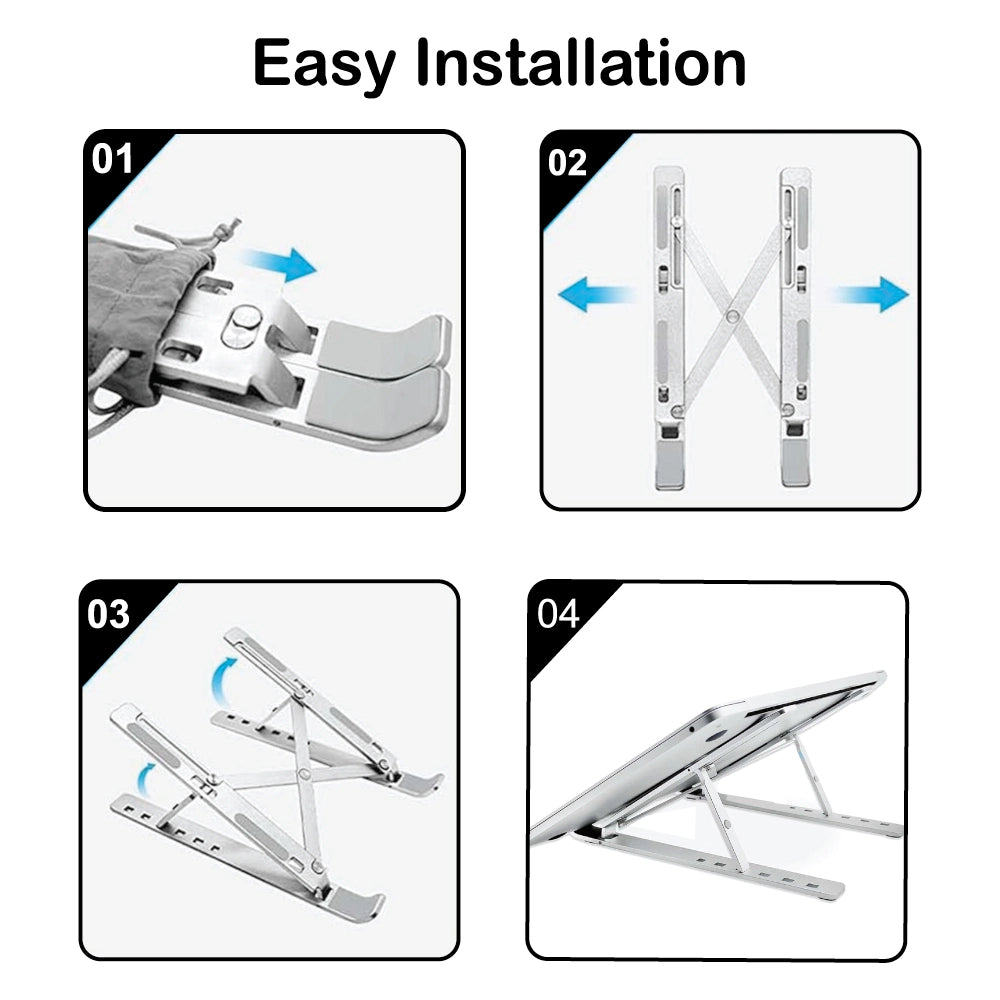 Easy Installation

01

02

03

04