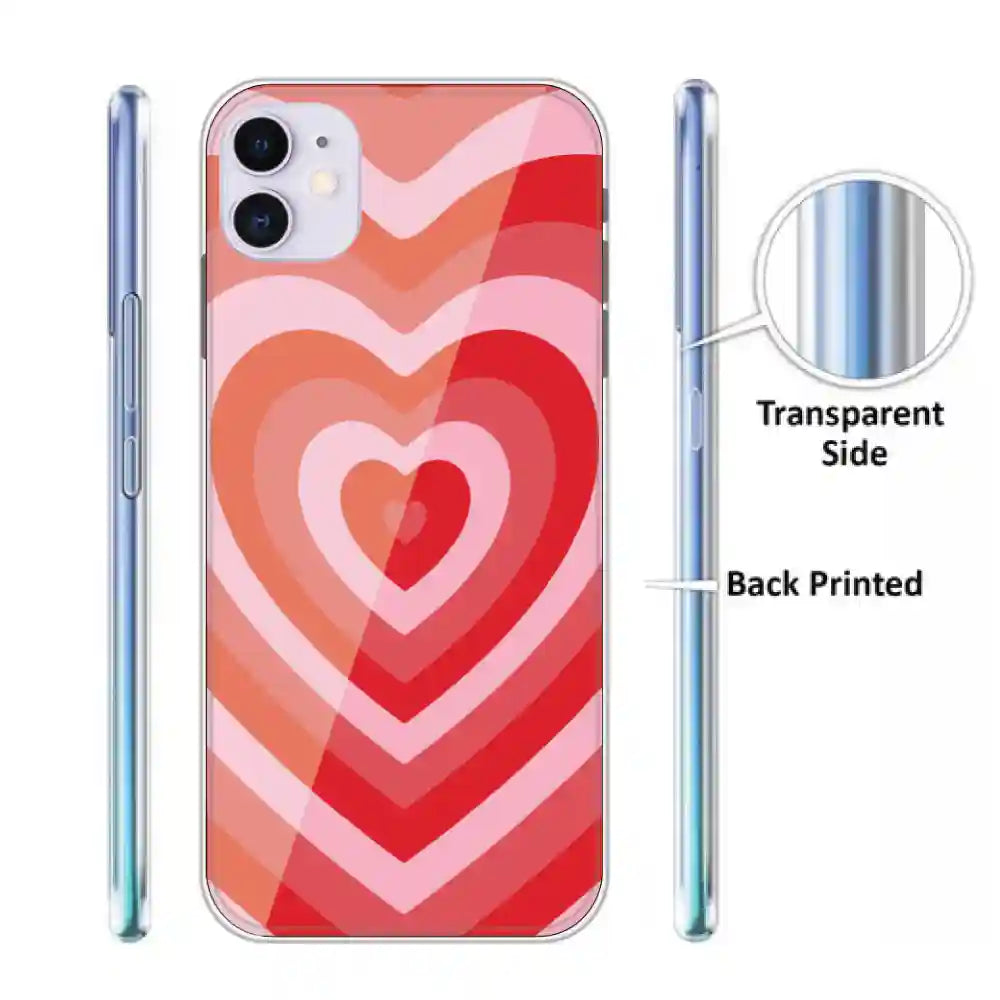 Transparent Side

Back Printed