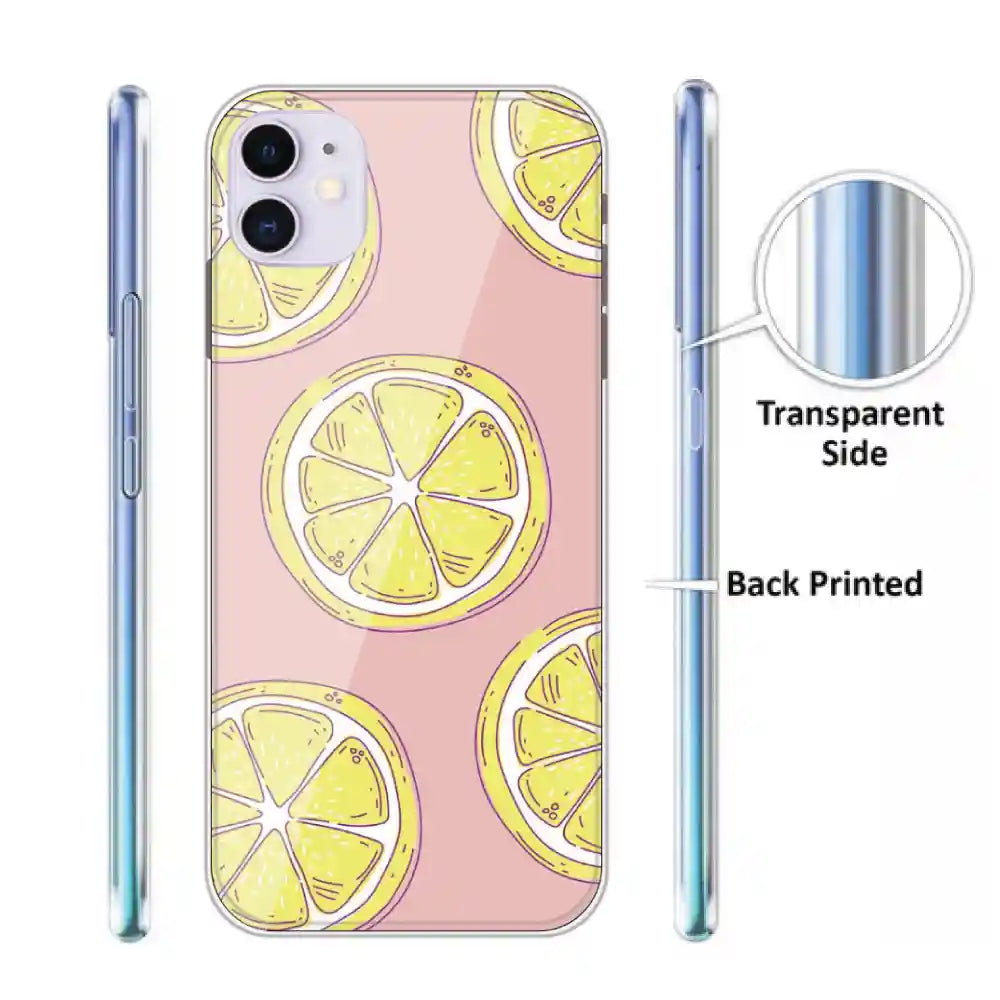 Transparent Side

Back Printed