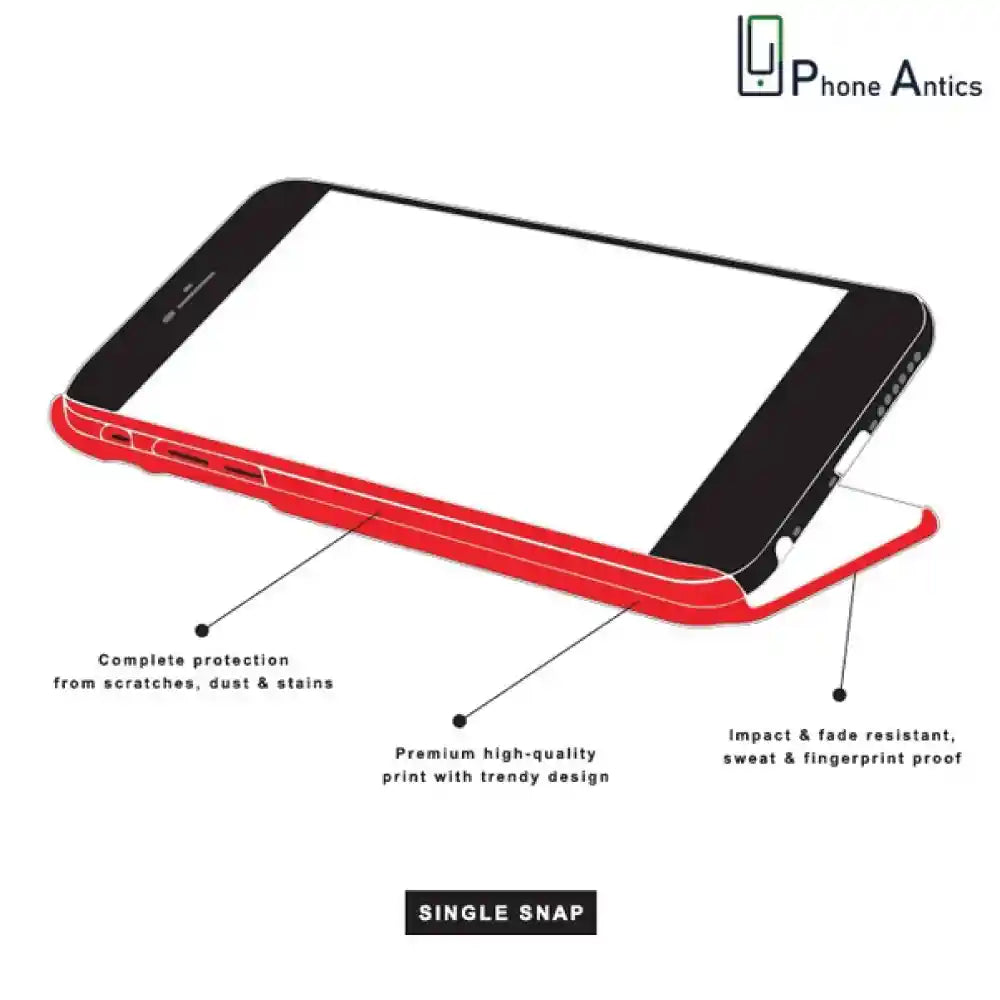 Phone Antics

Complete protection from scratches, dust & stains

Premium high-quality print with trendy design

Impact & fade resistant, sweat & fingerprint proof

SINGLE SNAP