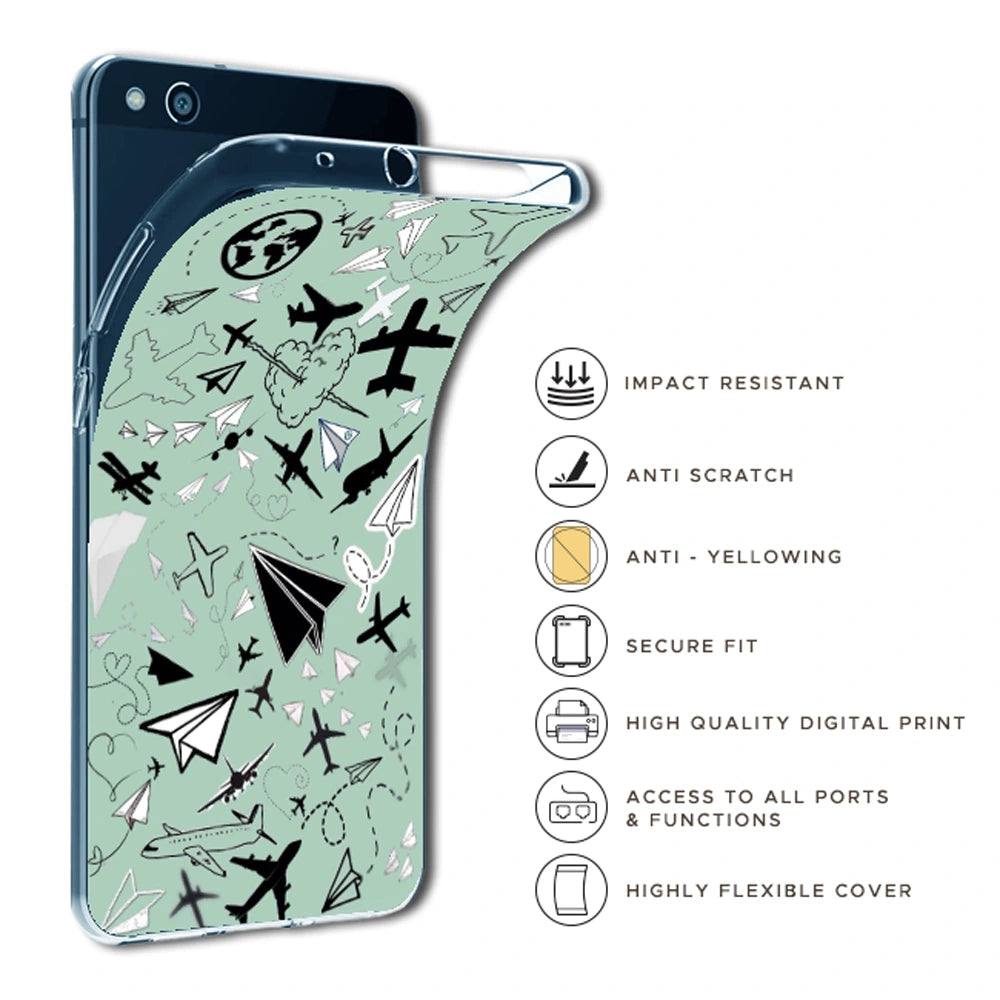 IMPACT RESISTANT

ANTI SCRATCH

ANTI - YELLOWING

SECURE FIT

HIGH QUALITY DIGITAL PRINT

ACCESS TO ALL PORTS & FUNCTIONS

HIGHLY FLEXIBLE COVER