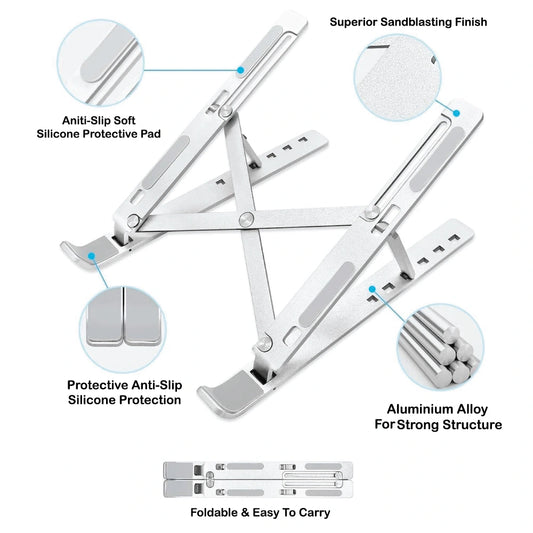 Superior Sandblasting Finish

Aniti-Slip Soft Silicone Protective Pad

Protective Anti-Slip Silicone Protection

Aluminium Alloy For Strong Structure

Foldable & Easy To Carry