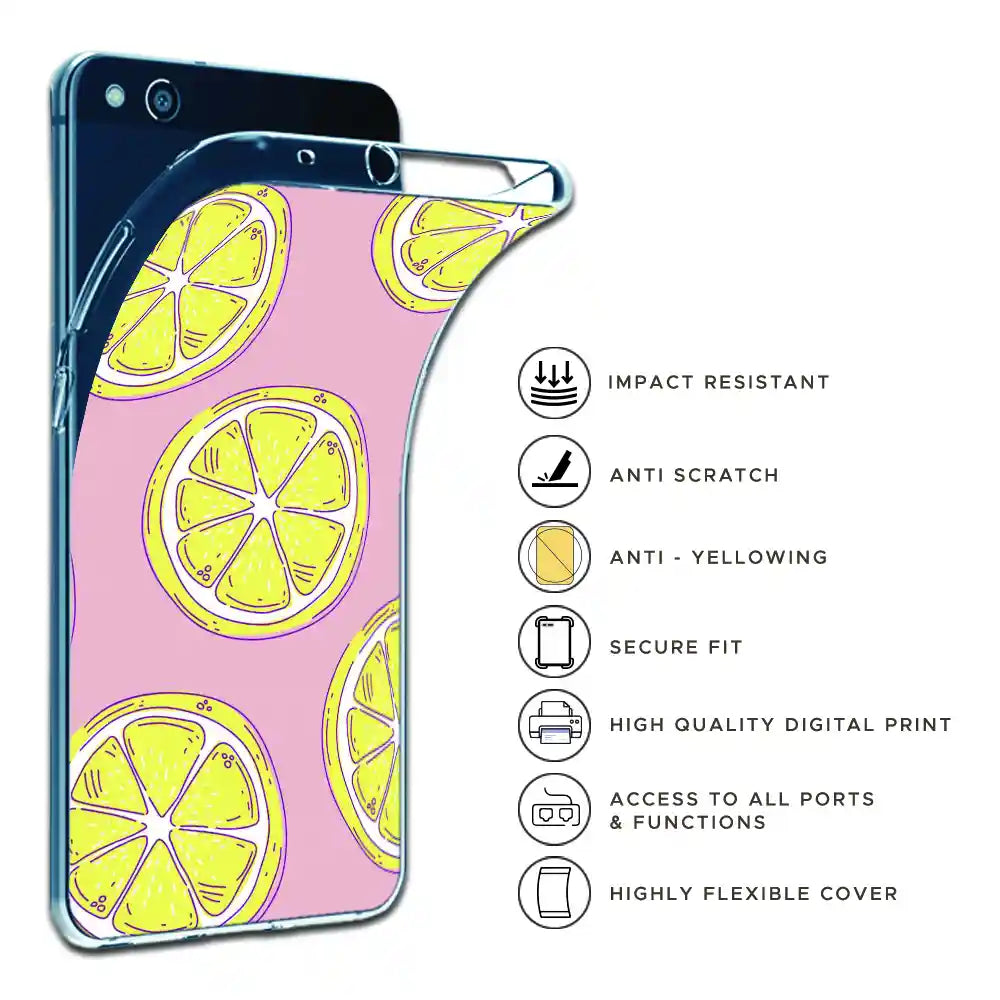 IMPACT RESISTANT

ANTI SCRATCH

ANTI - YELLOWING

SECURE FIT

HIGH QUALITY DIGITAL PRINT

ACCESS TO ALL PORTS & FUNCTIONS

HIGHLY FLEXIBLE COVER