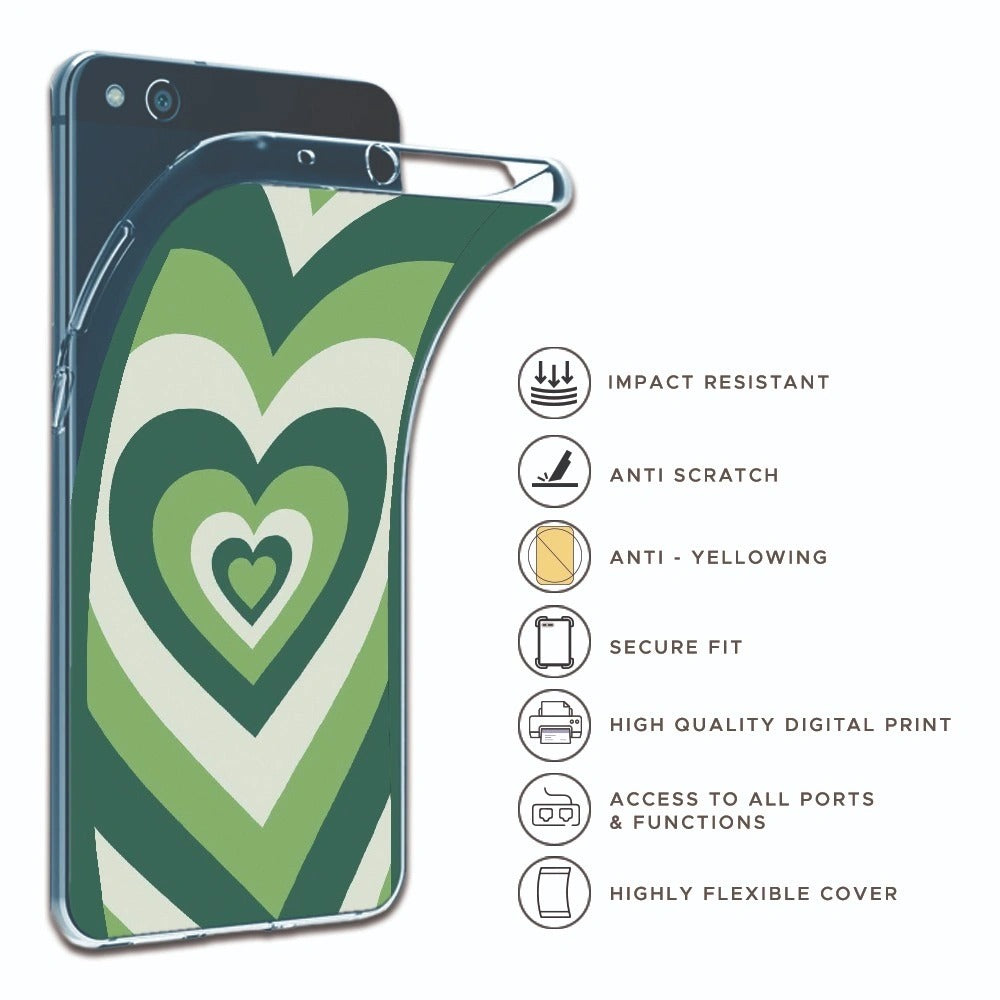 IMPACT RESISTANT

ANTI SCRATCH

ANTI - YELLOWING

SECURE FIT

HIGH QUALITY DIGITAL PRINT

ACCESS TO ALL PORTS & FUNCTIONS

HIGHLY FLEXIBLE COVER