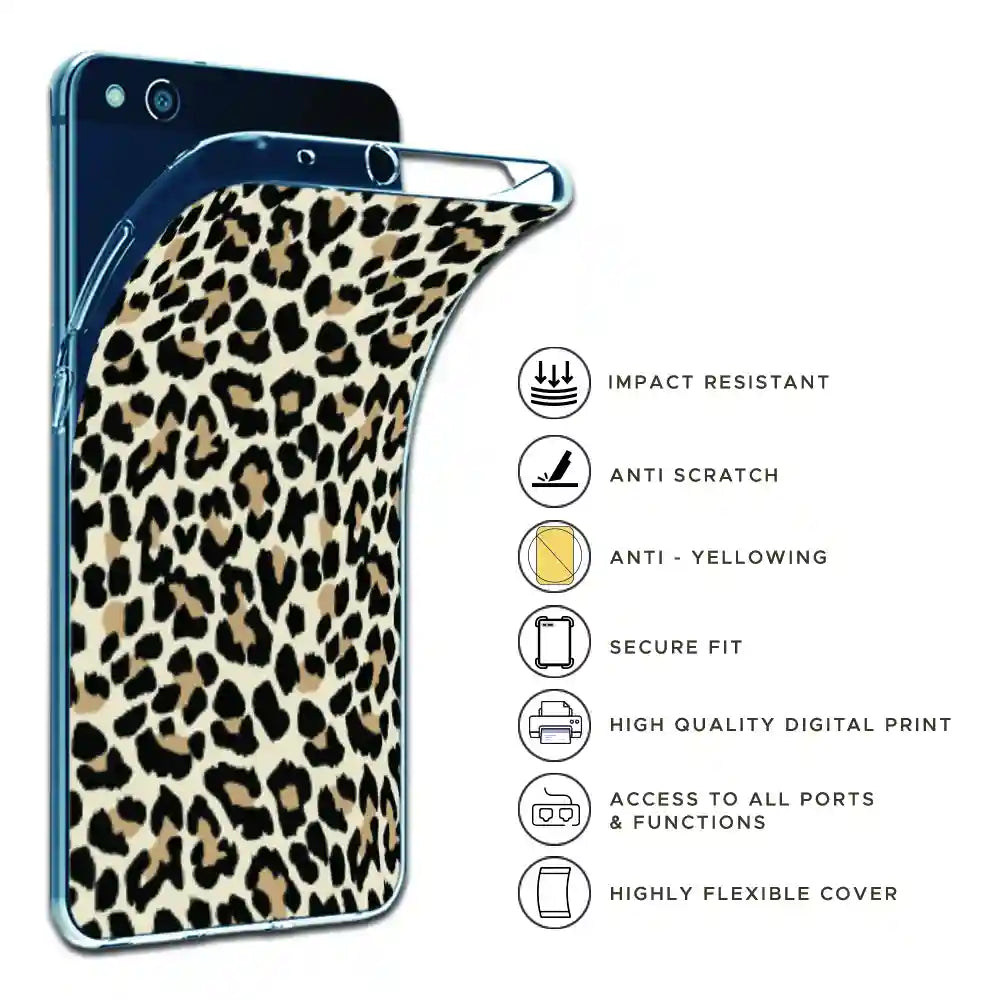 IMPACT RESISTANT

ANTI SCRATCH

ANTI - YELLOWING

SECURE FIT

HIGH QUALITY DIGITAL PRINT

ACCESS TO ALL PORTS & FUNCTIONS

HIGHLY FLEXIBLE COVER