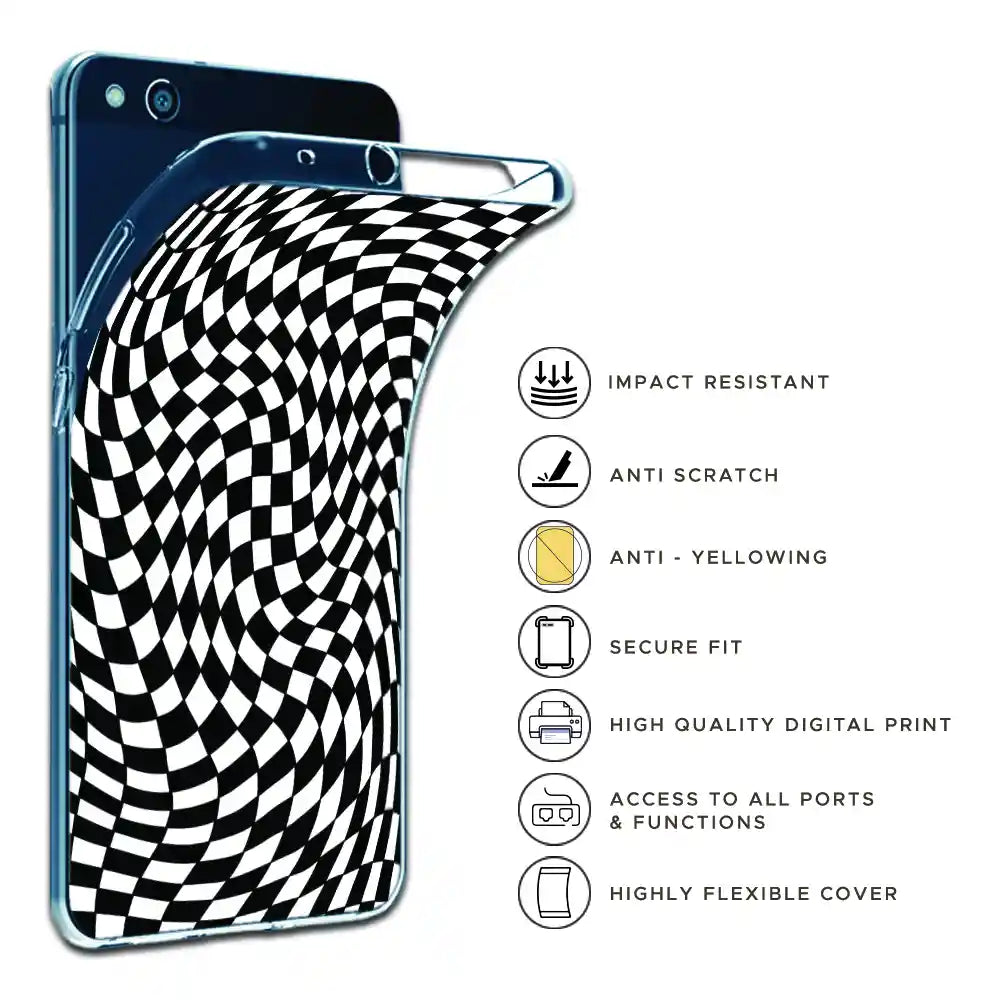 IMPACT RESISTANT

ANTI SCRATCH

ANTI - YELLOWING

SECURE FIT

HIGH QUALITY DIGITAL PRINT

ACCESS TO ALL PORTS & FUNCTIONS

HIGHLY FLEXIBLE COVER