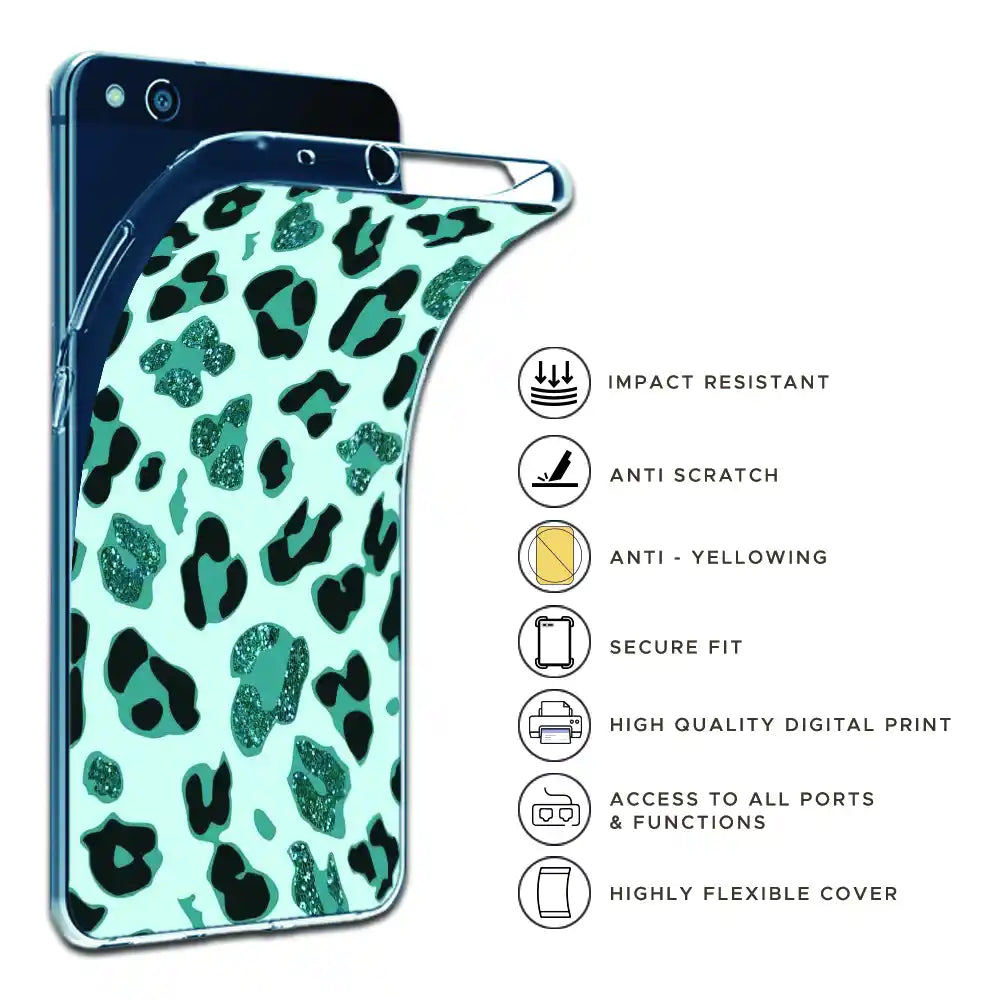 IMPACT RESISTANT

ANTI SCRATCH

ANTI - YELLOWING

SECURE FIT

HIGH QUALITY DIGITAL PRINT

ACCESS TO ALL PORTS & FUNCTIONS

HIGHLY FLEXIBLE COVER