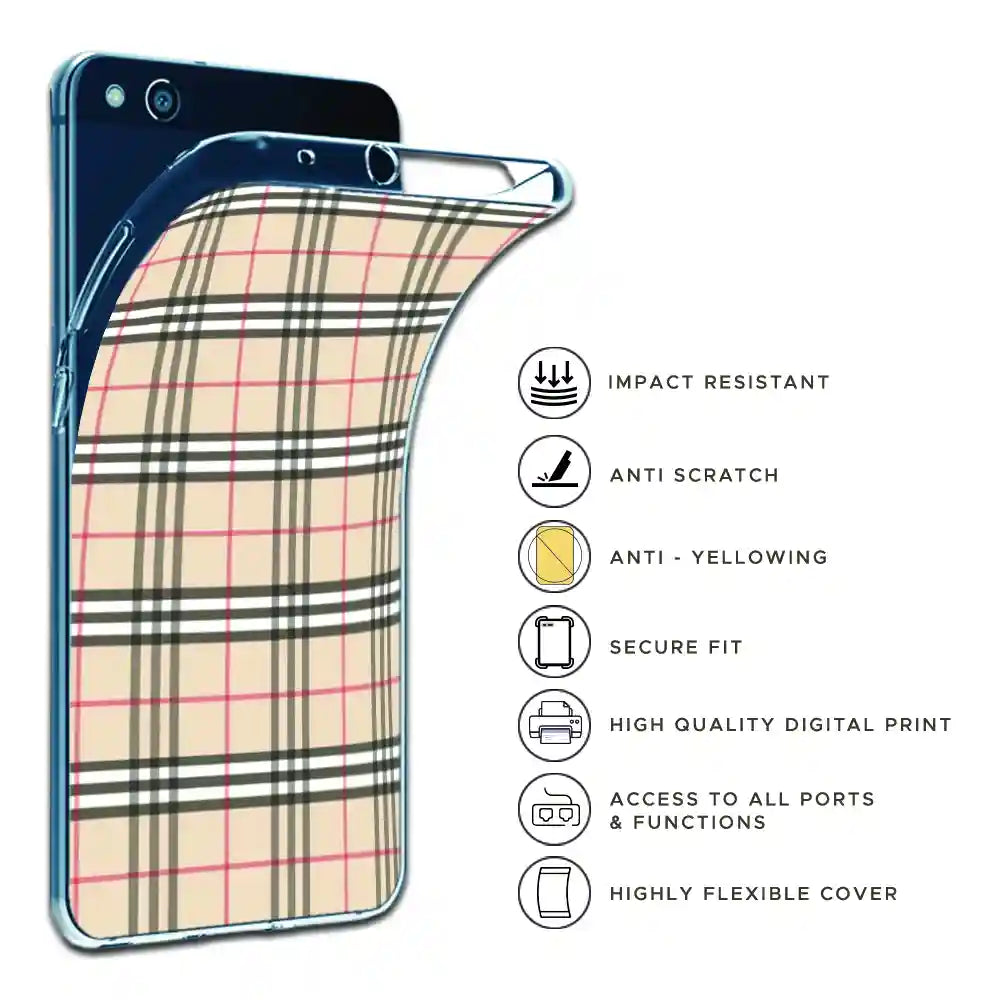 IMPACT RESISTANT

ANTI SCRATCH

ANTI - YELLOWING

SECURE FIT

HIGH QUALITY DIGITAL PRINT

ACCESS TO ALL PORTS & FUNCTIONS

HIGHLY FLEXIBLE COVER