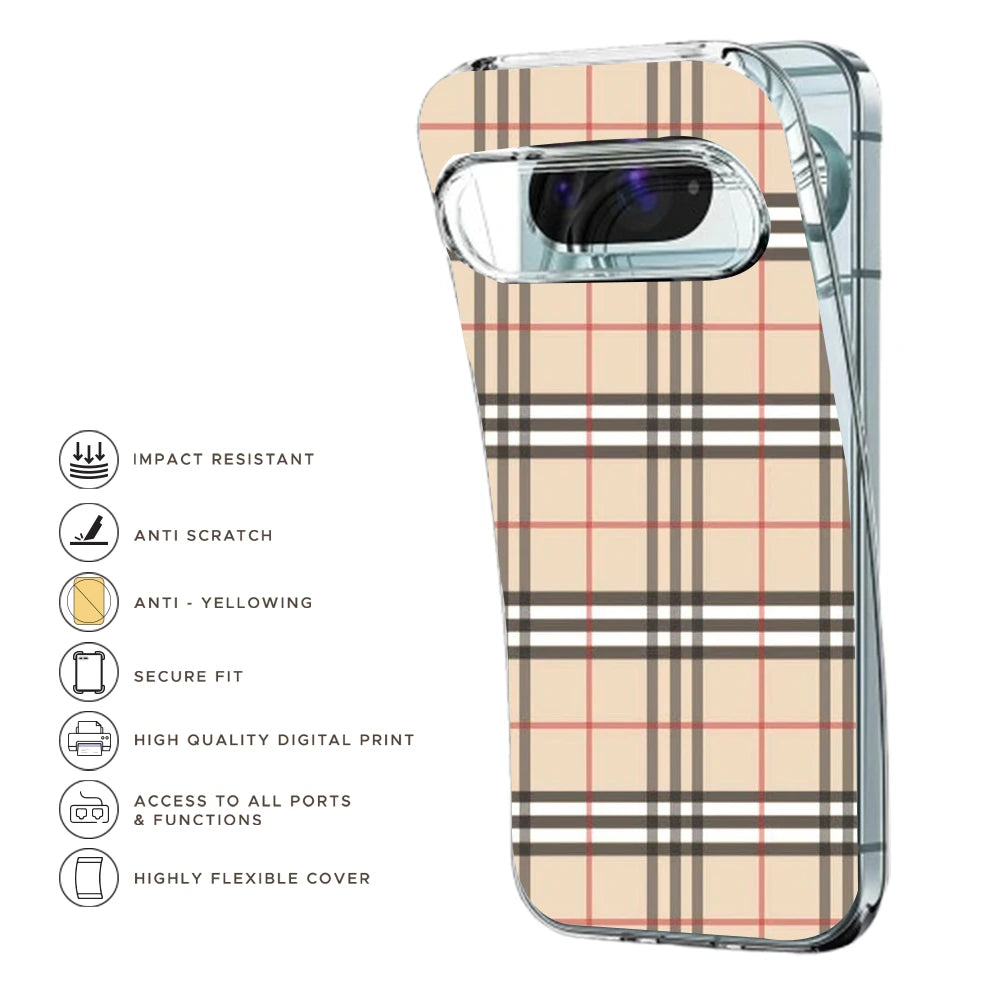 IMPACT RESISTANT

ANTI SCRATCH

ANTI - YELLOWING

SECURE FIT

HIGH QUALITY DIGITAL PRINT

ACCESS TO ALL PORTS & FUNCTIONS

HIGHLY FLEXIBLE COVER