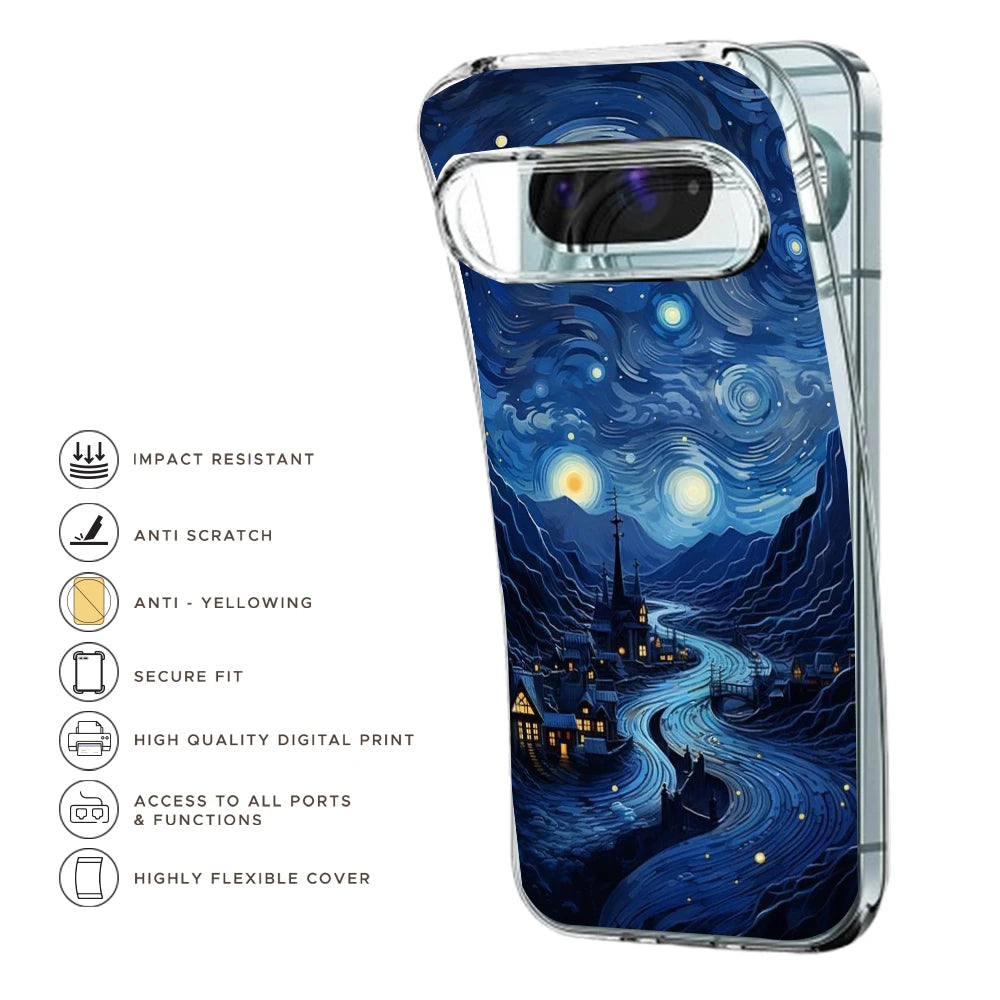 IMPACT RESISTANT

ANTI SCRATCH

ANTI - YELLOWING

SECURE FIT

HIGH QUALITY DIGITAL PRINT

ACCESS TO ALL PORTS & FUNCTIONS

HIGHLY FLEXIBLE COVER