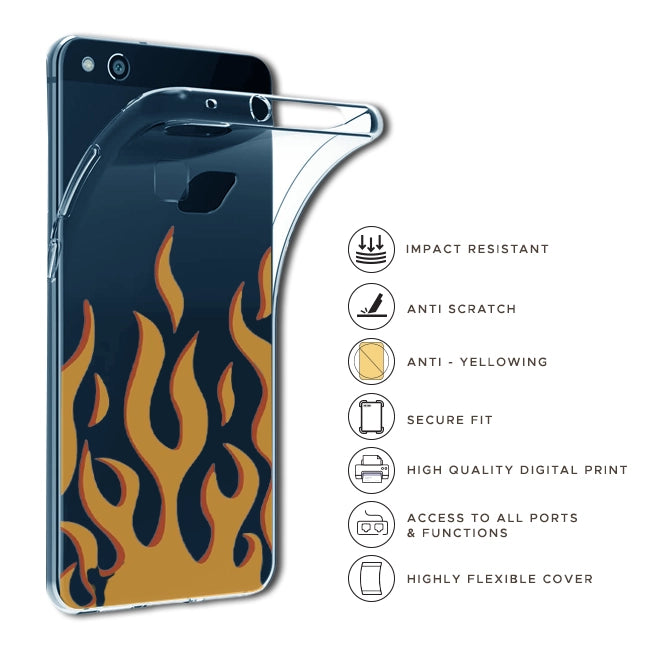 IMPACT RESISTANT

ANTI SCRATCH

ANTI - YELLOWING

SECURE FIT

HIGH QUALITY DIGITAL PRINT

ACCESS TO ALL PORTS & FUNCTIONS

HIGHLY FLEXIBLE COVER