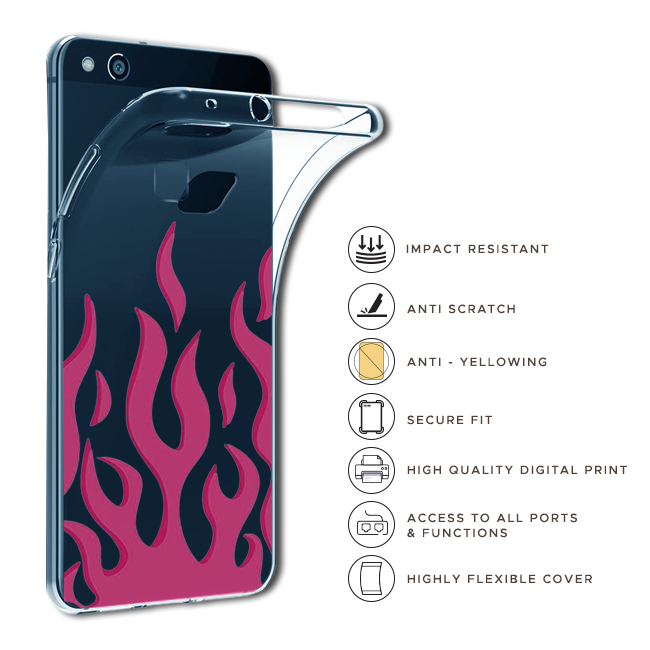 IMPACT RESISTANT

ANTI SCRATCH

ANTI - YELLOWING

SECURE FIT

HIGH QUALITY DIGITAL PRINT

ACCESS TO ALL PORTS & FUNCTIONS

HIGHLY FLEXIBLE COVER